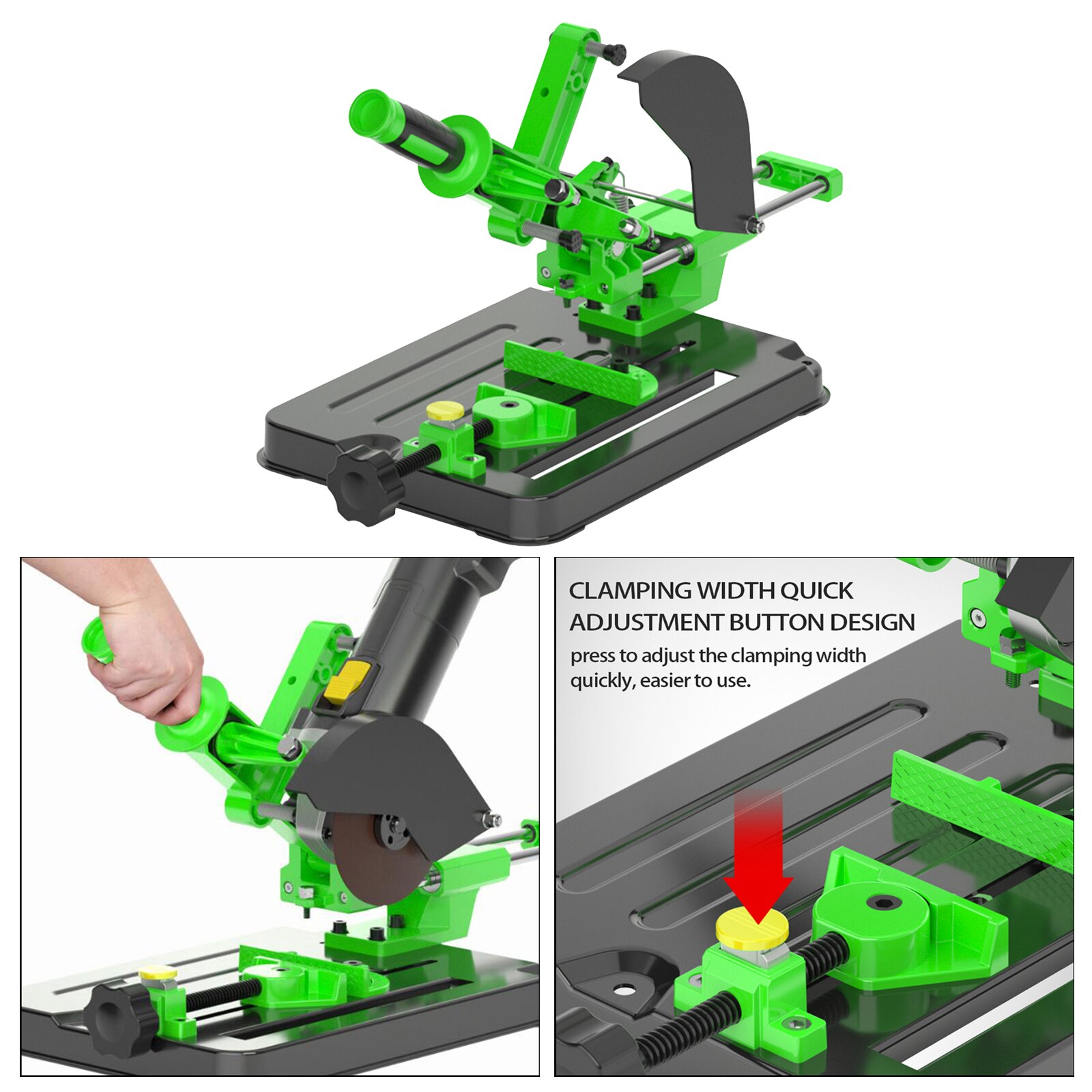 CLAMPING WIDTH QUICK ADJUSTMENT BUTTON DESIGN

press to adjust the clamping width quickly, easier to use.