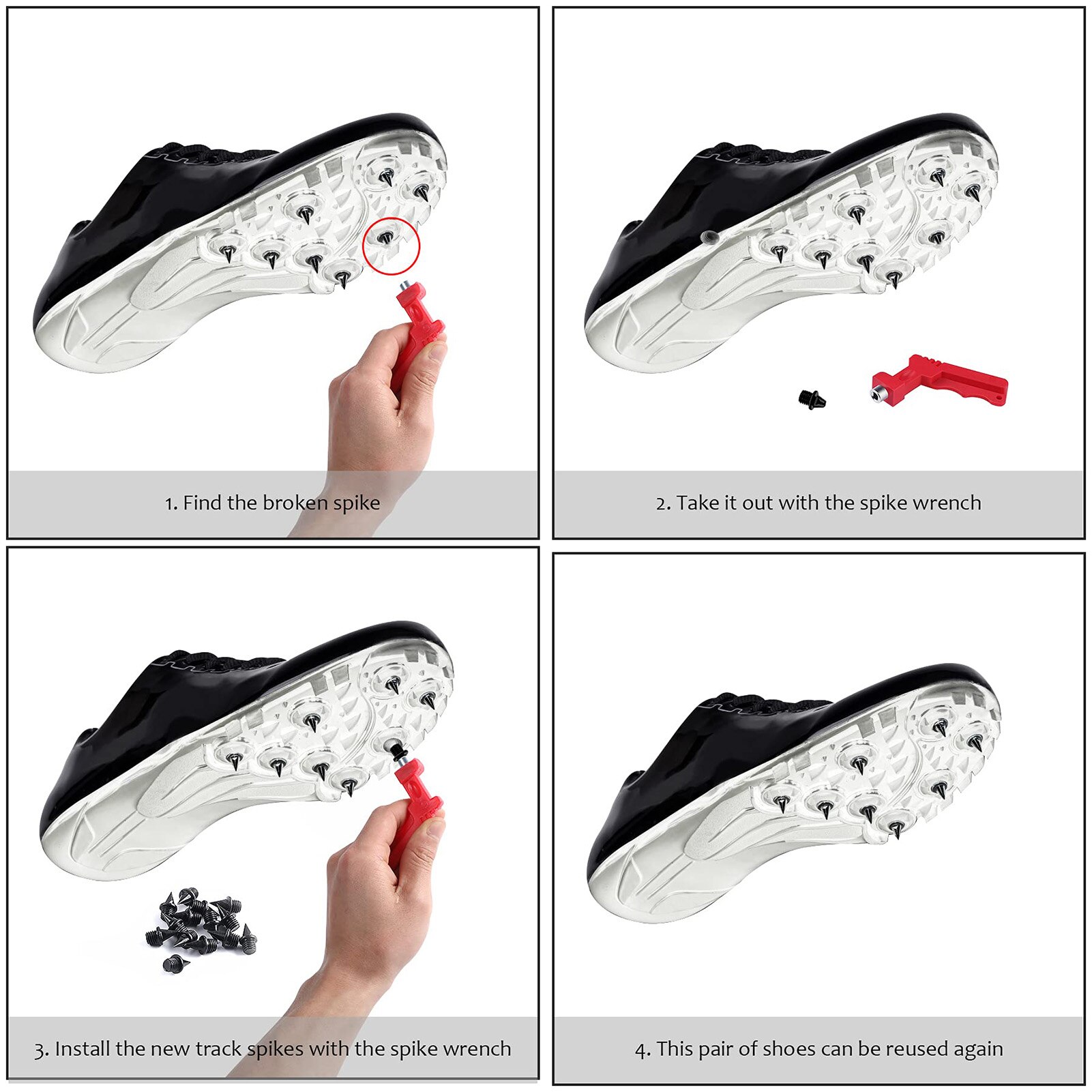 1. Find the broken spike

2. Take it out with the spike wrench

3. Install the new track spikes with the spike wrench

4. This pair of shoes can be reused again