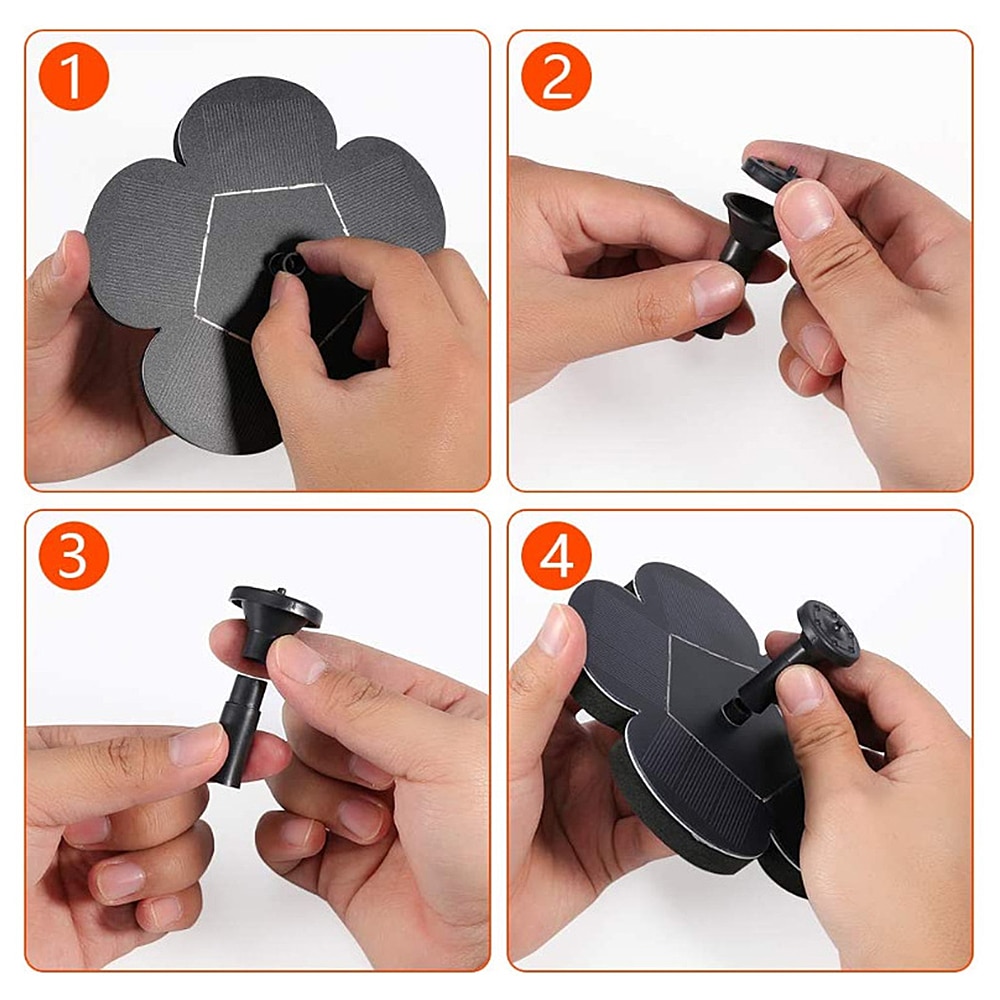 1

2

3

4