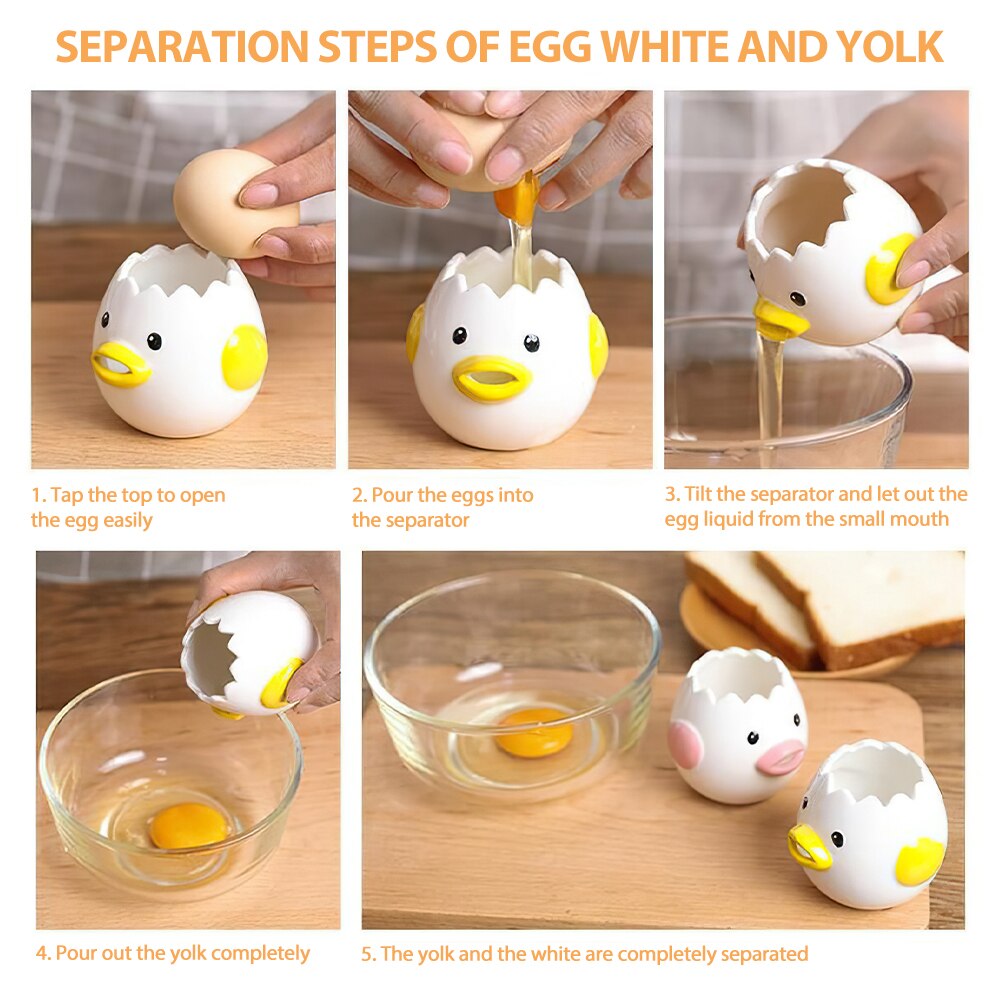 SEPARATION STEPS OF EGG WHITE AND YOLK

1. Tap the top to open the egg easily

2. Pour the eggs into the separator

3. Tilt the separator and let out the egg liquid from the small mouth

4. Pour out the yolk completely

5. The yolk and the white are completely separated