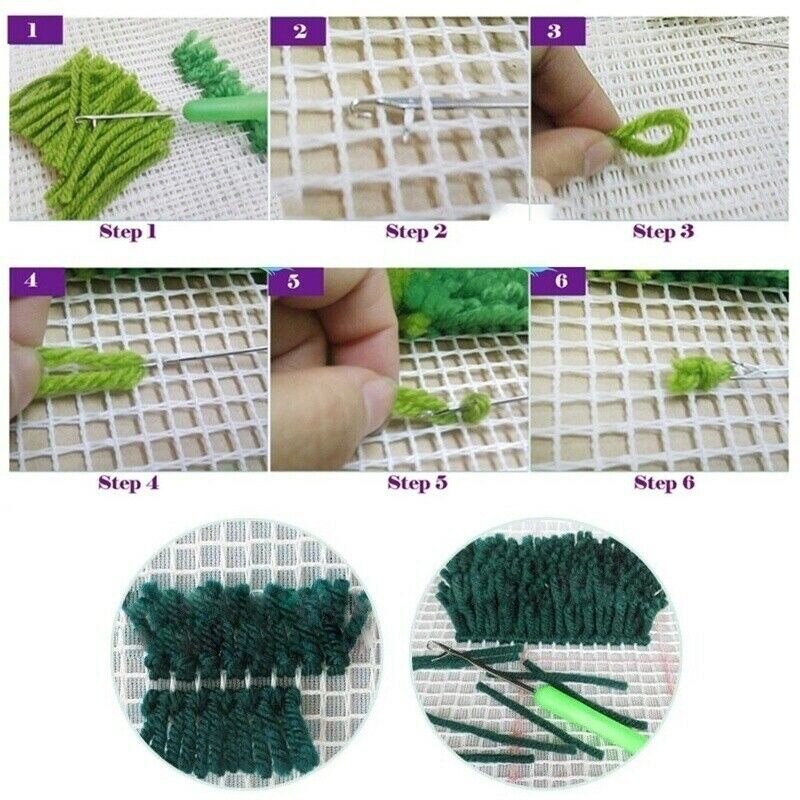 1
Step 1
2
Step 2
3
Step 3
4
Step 4
5
Step 5
6
Step 6