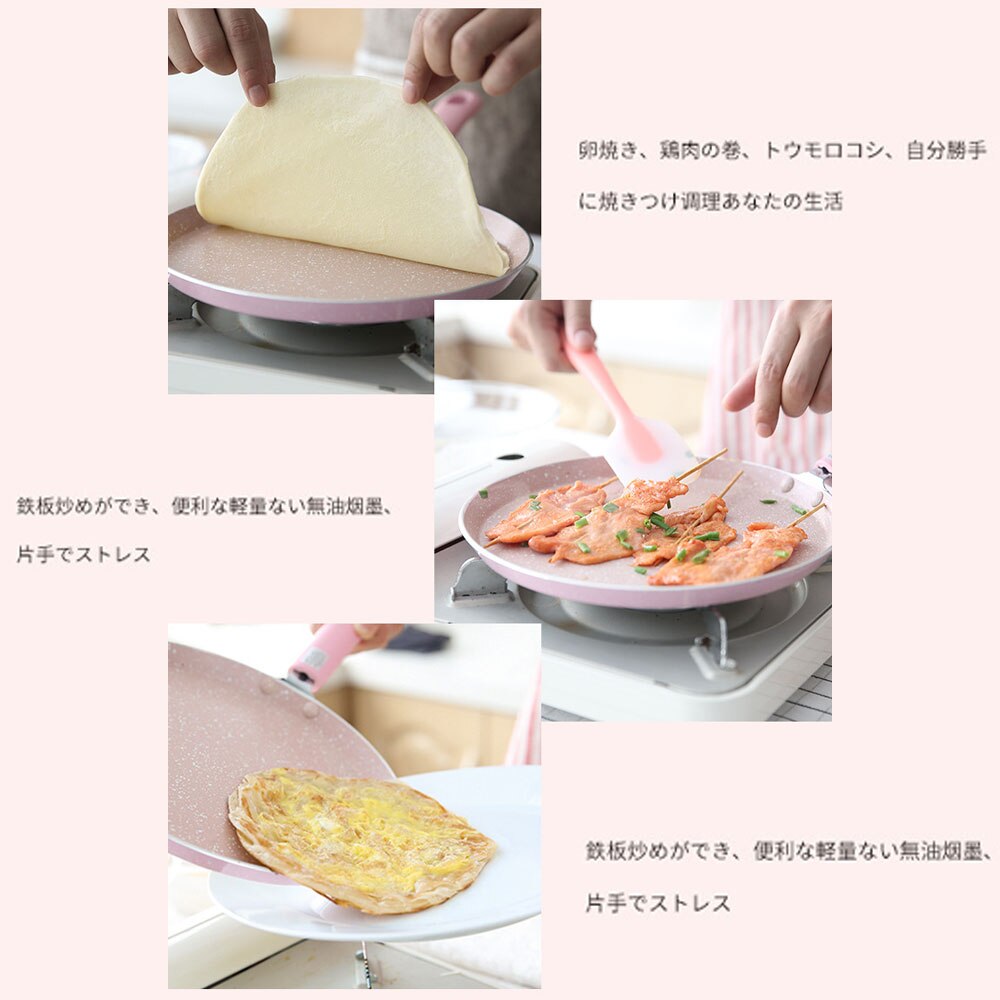 卵焼き、鶏肉の巻、トウモロコシ、自分勝手に焼きつけ調理あなたの生活

鉄板炒めができ、便利な軽量ない無油烟墨、片手でストレス

鉄板炒めができ、便利な軽量ない無油烟墨、片手でストレス