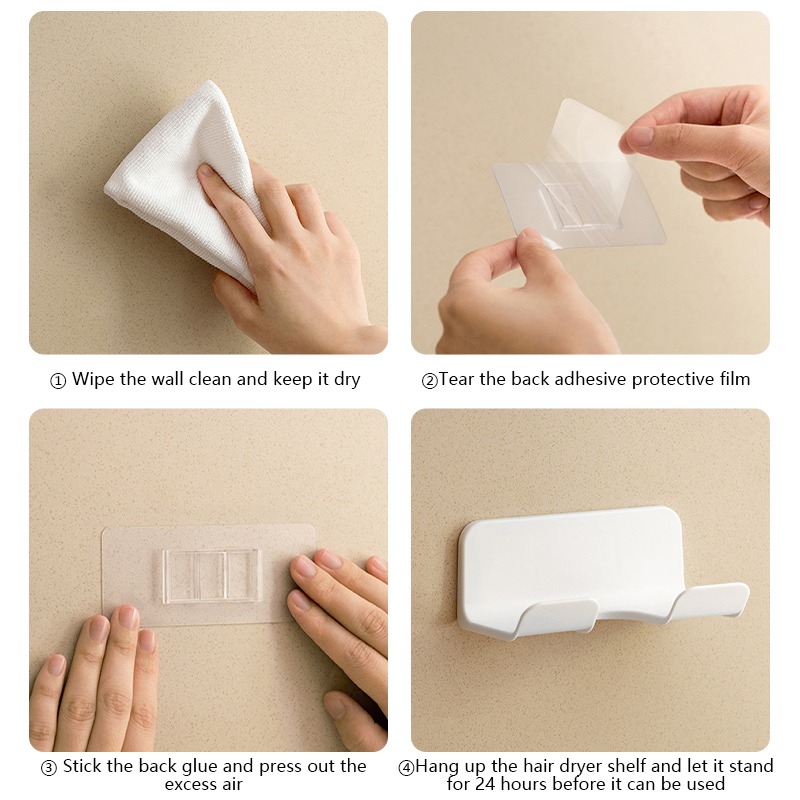 ① Wipe the wall clean and keep it dry

②Tear the back adhesive protective film

③ Stick the back glue and press out the excess air

④Hang up the hair dryer shelf and let it stand for 24 hours before it can be used