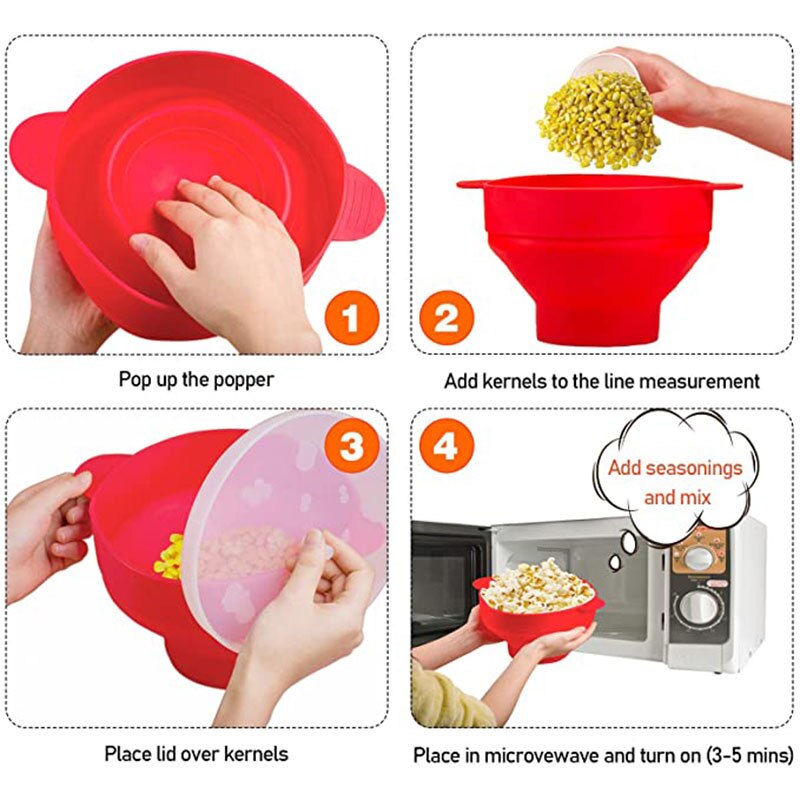 1

Pop up the popper

2

Add kernels to the line measurement

3

Place lid over kernels

4

Add seasonings and mix

Place in microvewave and turn on (3-5 mins)