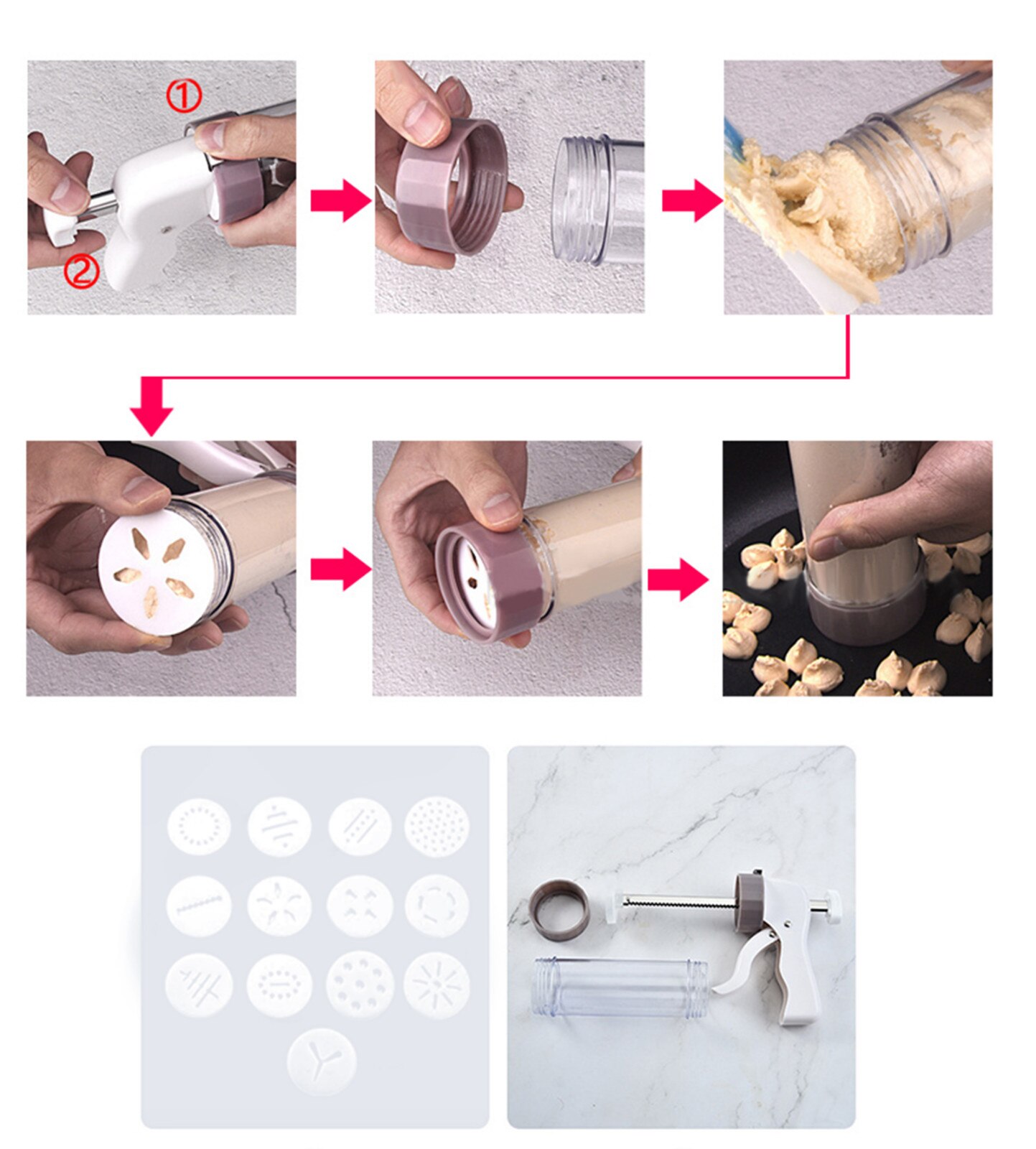 ①
②