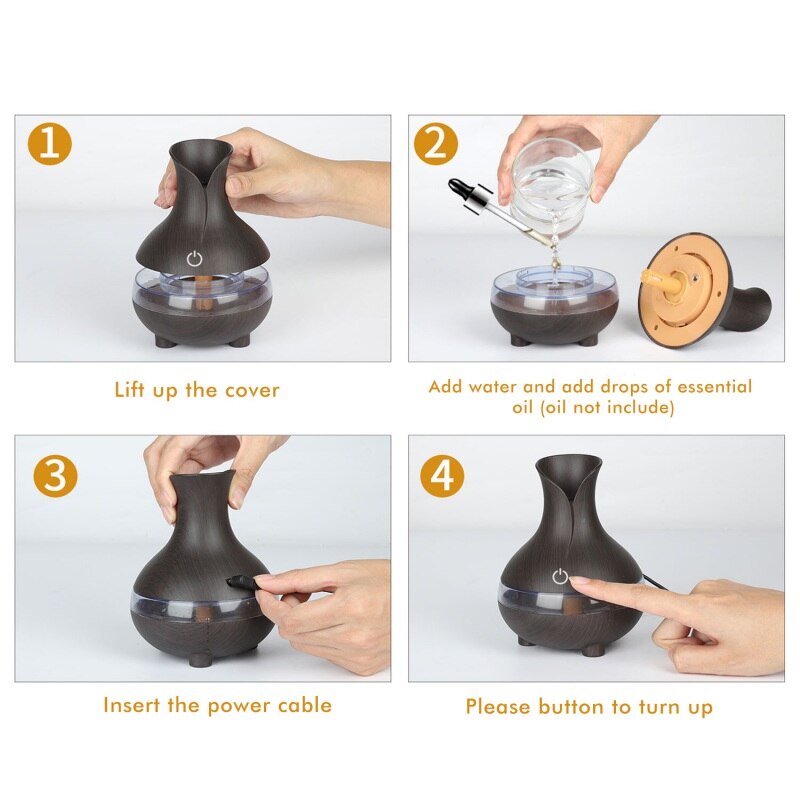 1

Lift up the cover

2

Add water and add drops of essential oil (oil not include)

3

Insert the power cable

4

Please button to turn up