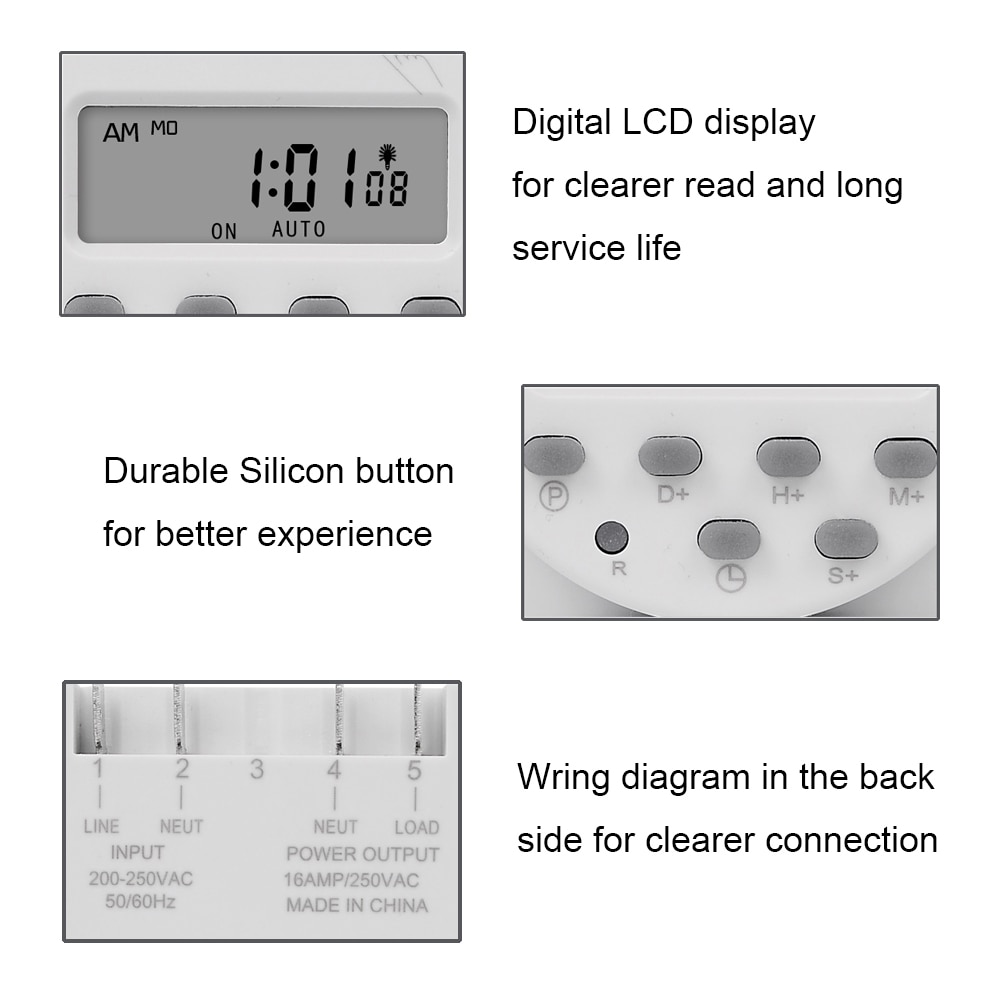 AM MO
1:01 08
ON AUTO

Digital LCD display for clearer read and long service life

Durable Silicon button for better experience

P D+ H+ M+
R S+

1 2 3 4 5
LINE NEUT NEUT LOAD
INPUT
200-250VAC
50/60Hz
POWER OUTPUT
16AMP/250VAC
MADE IN CHINA

Wring diagram in the back side for clearer connection