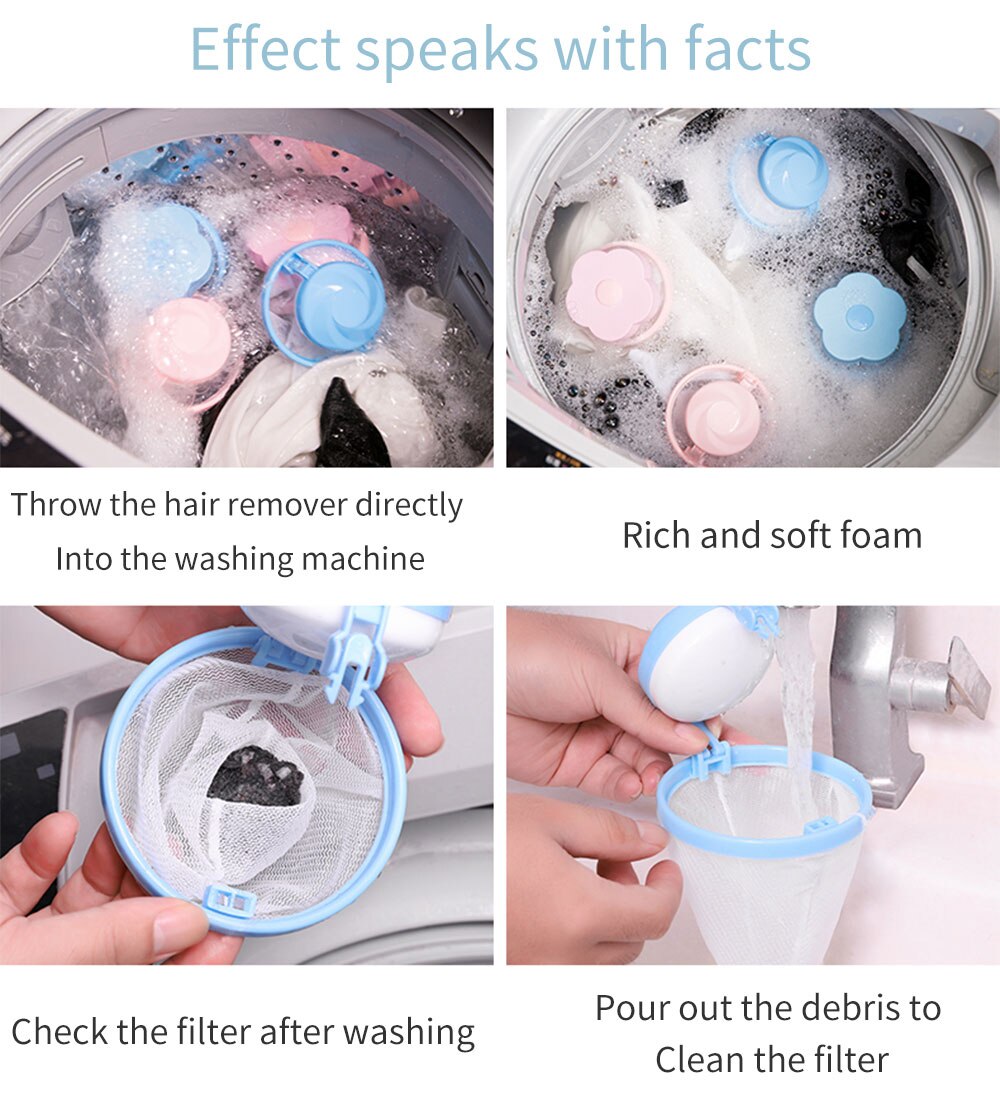 Effect speaks with facts

Throw the hair remover directly Into the washing machine

Rich and soft foam

Check the filter after washing

Pour out the debris to Clean the filter