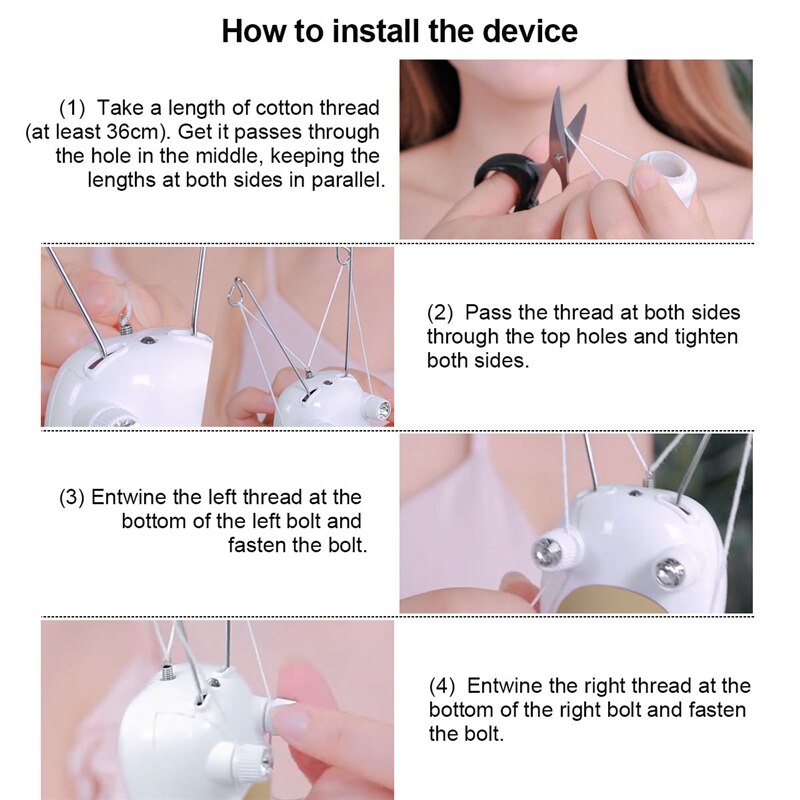 How to install the device

(1) Take a length of cotton thread (at least 36cm). Get it passes through the hole in the middle, keeping the lengths at both sides in parallel.

(2) Pass the thread at both sides through the top holes and tighten both sides.

(3) Entwine the left thread at the bottom of the left bolt and fasten the bolt.

(4) Entwine the right thread at the bottom of the right bolt and fasten the bolt.