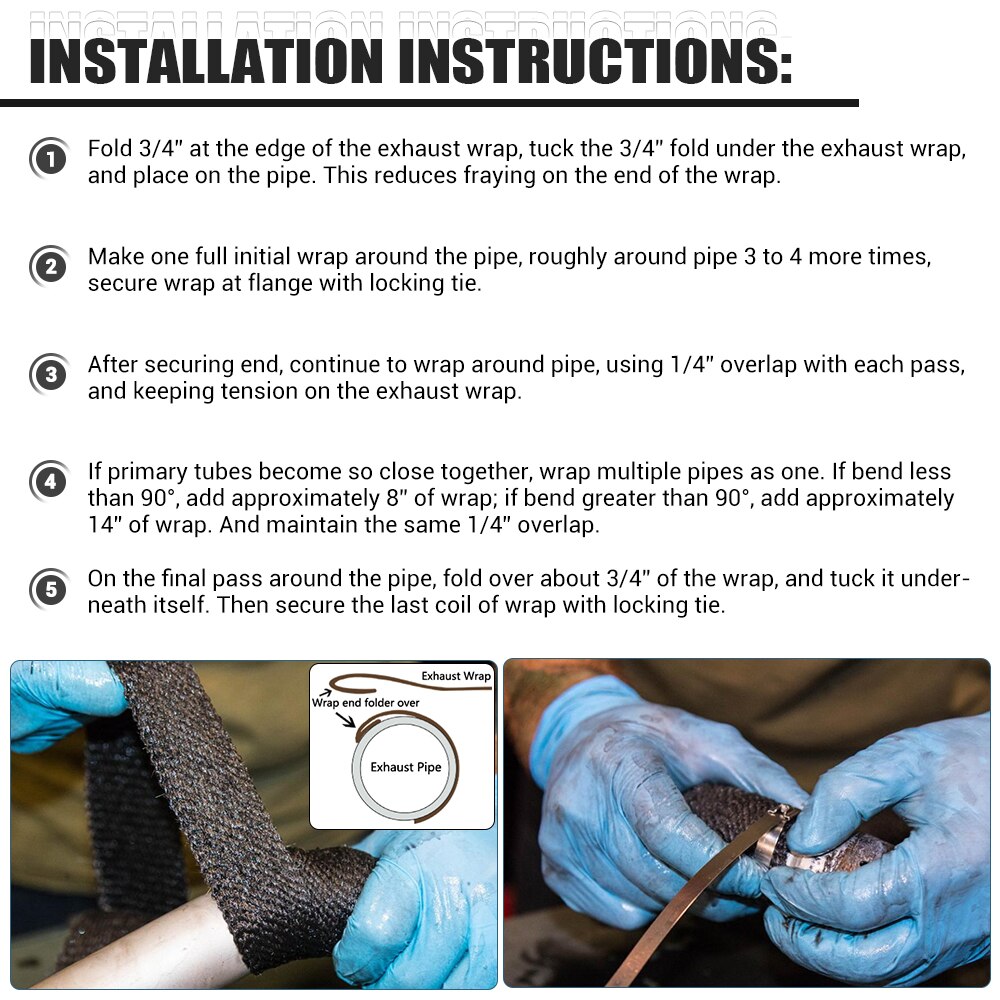 INSTALLATION INSTRUCTIONS:

1 Fold 3/4" at the edge of the exhaust wrap, tuck the 3/4" fold under the exhaust wrap, and place on the pipe. This reduces fraying on the end of the wrap.

2 Make one full initial wrap around the pipe, roughly around pipe 3 to 4 more times, secure wrap at flange with locking tie.

3 After securing end, continue to wrap around pipe, using 1/4" overlap with each pass, and keeping tension on the exhaust wrap.

4 If primary tubes become so close together, wrap multiple pipes as one. If bend less than 90°, add approximately 8" of wrap; if bend greater than 90°, add approximately 14" of wrap. And maintain the same 1/4" overlap.

5 On the final pass around the pipe, fold over about 3/4" of the wrap, and tuck it underneath itself. Then secure the last coil of wrap with locking tie.

Exhaust Wrap
Wrap end folder over
Exhaust Pipe