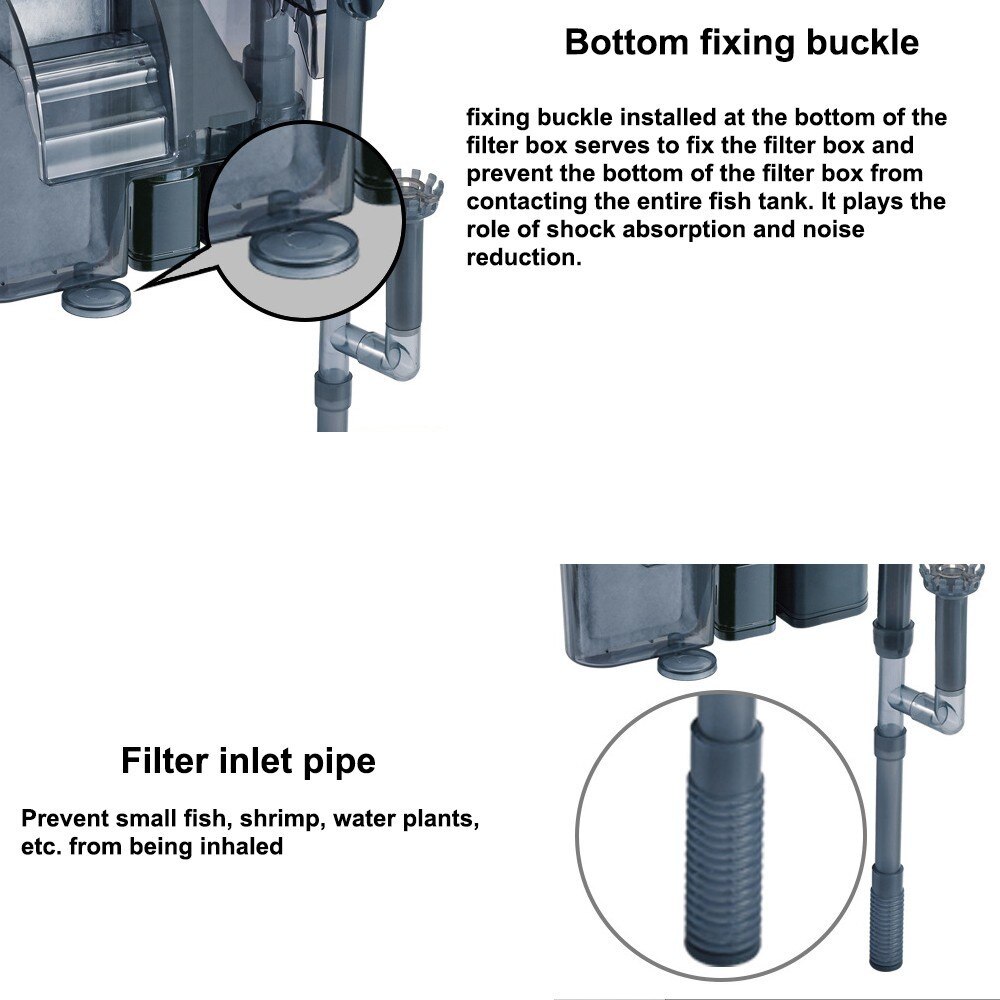 Bottom fixing buckle

fixing buckle installed at the bottom of the filter box serves to fix the filter box and prevent the bottom of the filter box from contacting the entire fish tank. It plays the role of shock absorption and noise reduction.

Filter inlet pipe

Prevent small fish, shrimp, water plants, etc. from being inhaled