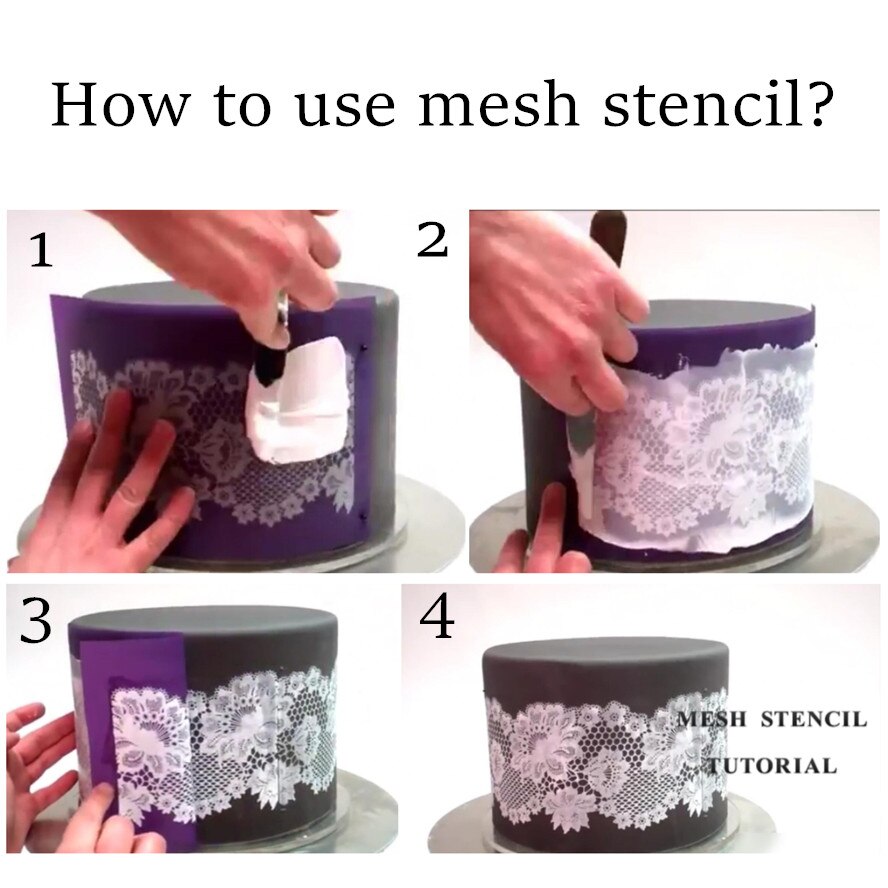 How to use mesh stencil?

1

2

3

4

MESH STENCIL TUTORIAL