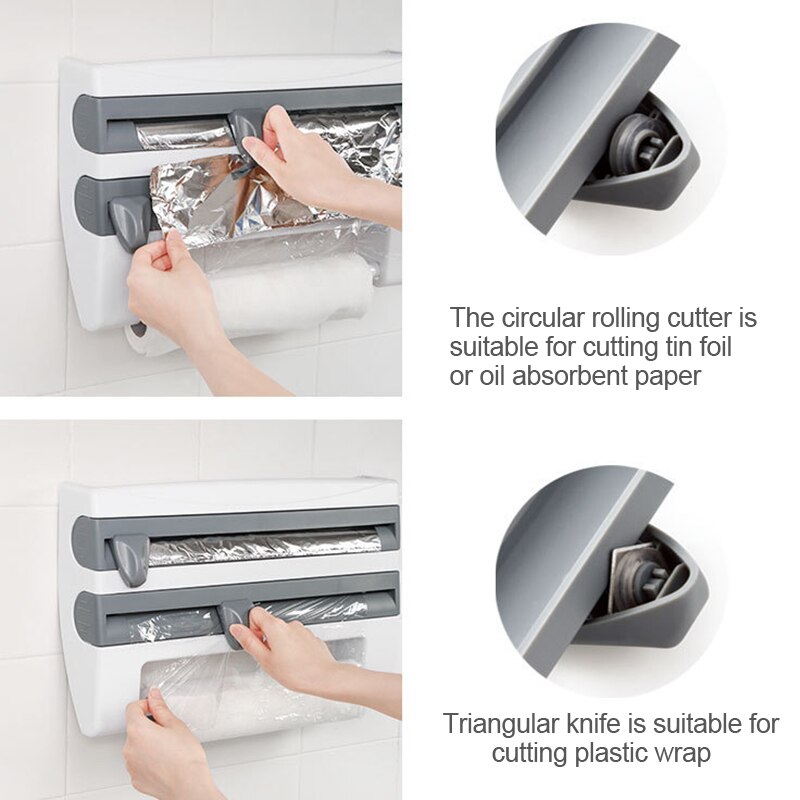 The circular rolling cutter is suitable for cutting tin foil or oil absorbent paper

Triangular knife is suitable for cutting plastic wrap