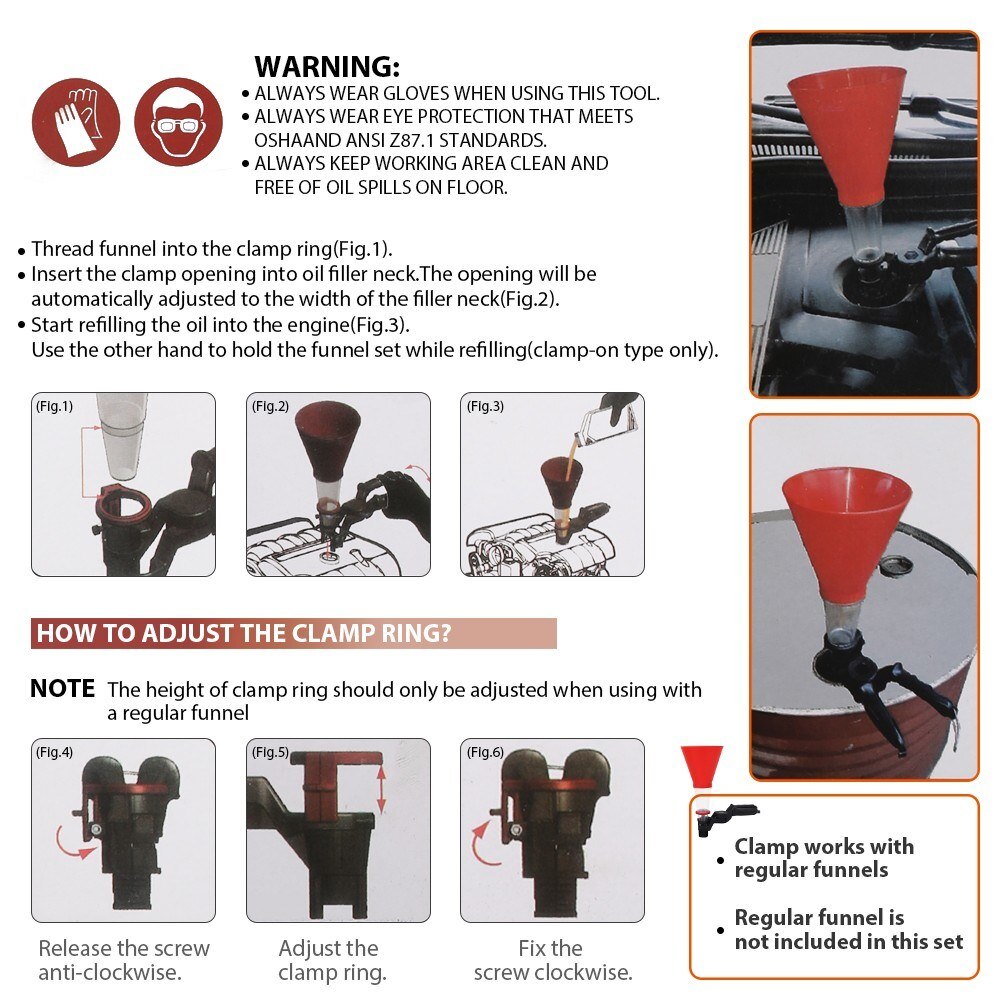 WARNING:
• ALWAYS WEAR GLOVES WHEN USING THIS TOOL.
• ALWAYS WEAR EYE PROTECTION THAT MEETS OSHAAND ANSI Z87.1 STANDARDS.
• ALWAYS KEEP WORKING AREA CLEAN AND FREE OF OIL SPILLS ON FLOOR.

• Thread funnel into the clamp ring(Fig.1).
• Insert the clamp opening into oil filler neck.The opening will be automatically adjusted to the width of the filler neck(Fig.2).
• Start refilling the oil into the engine(Fig.3).
Use the other hand to hold the funnel set while refilling(clamp-on type only).

(Fig.1)
(Fig.2)
(Fig.3)

HOW TO ADJUST THE CLAMP RING?

NOTE The height of clamp ring should only be adjusted when using with a regular funnel

(Fig.4)
(Fig.5)
(Fig.6)

Release the screw anti-clockwise.
Adjust the clamp ring.
Fix the screw clockwise.

• Clamp works with regular funnels
• Regular funnel is not included in this set