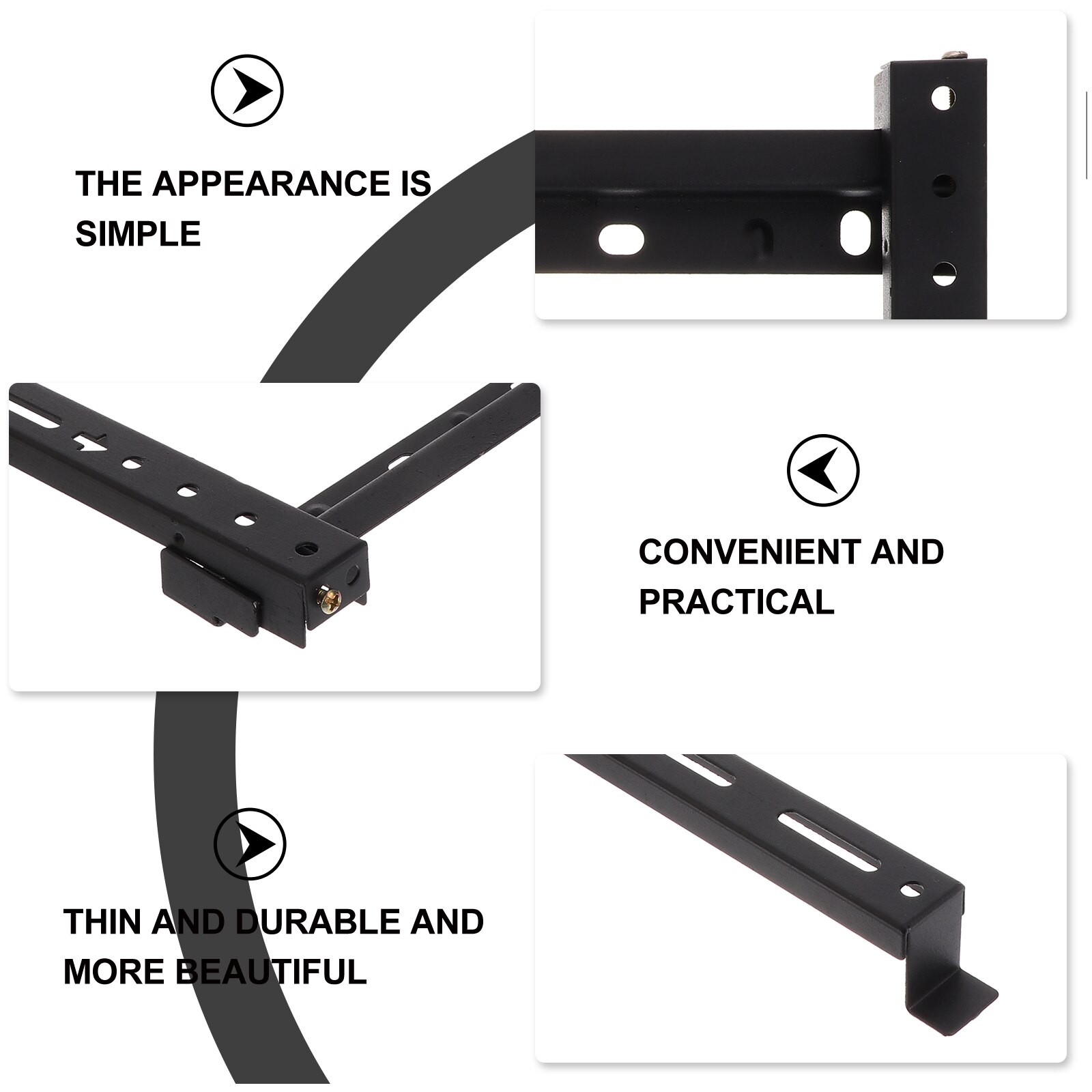 THE APPEARANCE IS SIMPLE

CONVENIENT AND PRACTICAL

THIN AND DURABLE AND MORE BEAUTIFUL