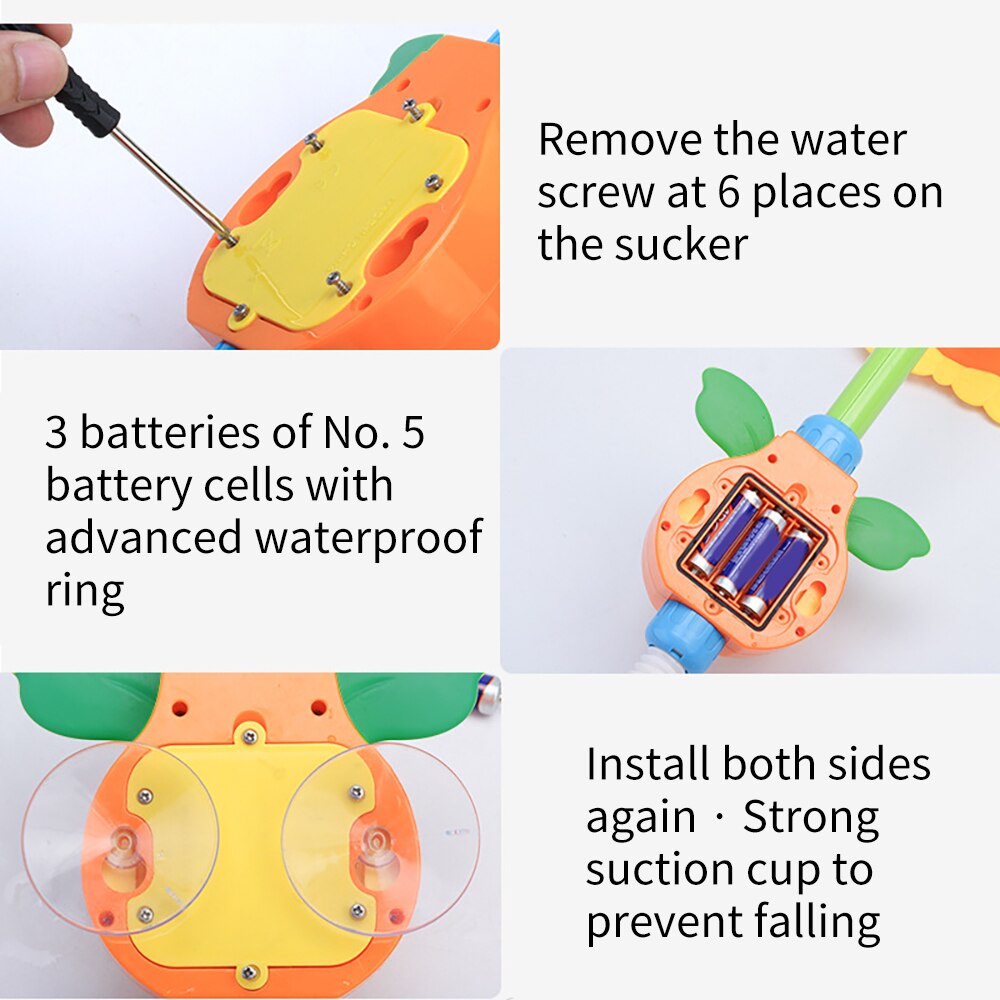 Remove the water screw at 6 places on the sucker

3 batteries of No. 5 battery cells with advanced waterproof ring

Install both sides again · Strong suction cup to prevent falling