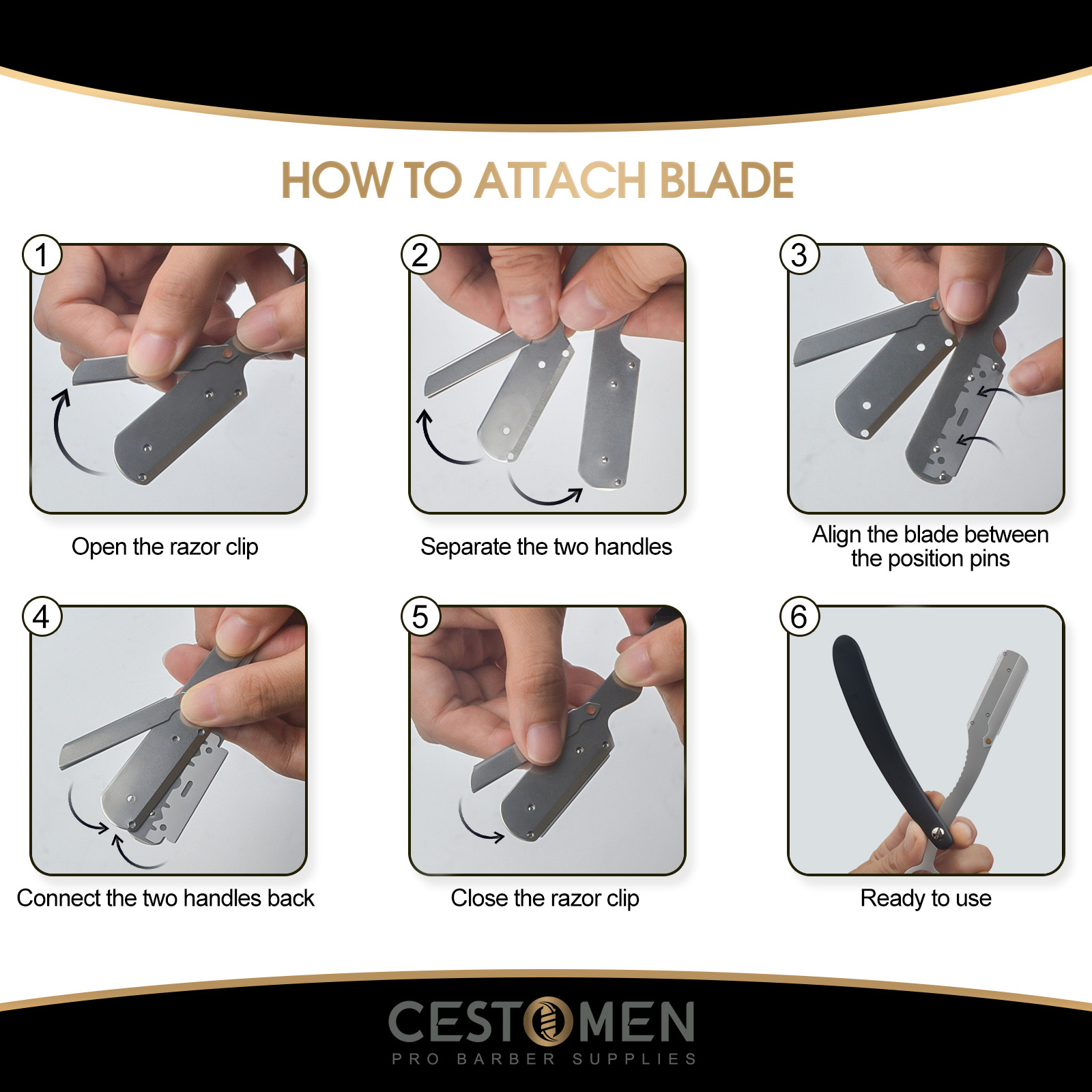 HOW TO ATTACH BLADE

1

Open the razor clip

2

Separate the two handles

3

Align the blade between the position pins

4

Connect the two handles back

5

Close the razor clip

6

Ready to use

CESTOMEN
PRO BARBER SUPPLIES