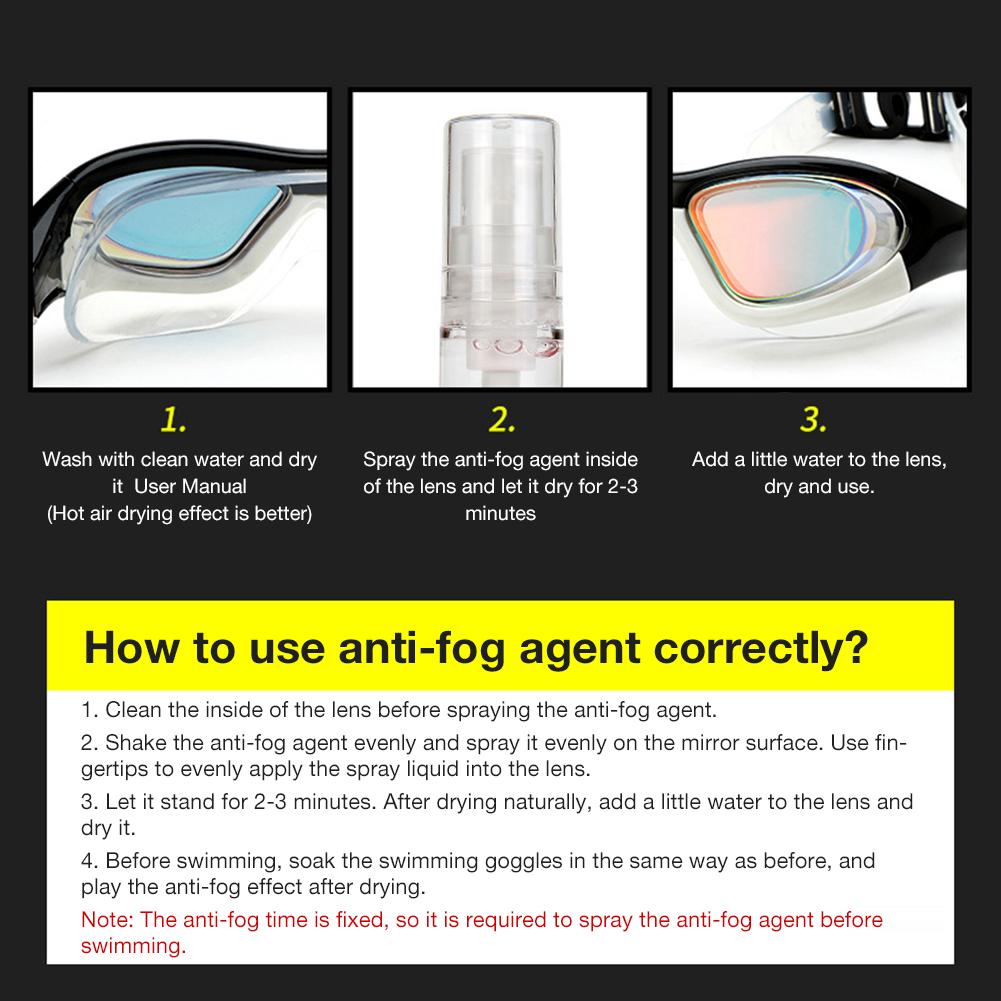 1.
Wash with clean water and dry it User Manual
(Hot air drying effect is better)

2.
Spray the anti-fog agent inside of the lens and let it dry for 2-3 minutes

3.
Add a little water to the lens, dry and use.

How to use anti-fog agent correctly?

1. Clean the inside of the lens before spraying the anti-fog agent.

2. Shake the anti-fog agent evenly and spray it evenly on the mirror surface. Use fingertips to evenly apply the spray liquid into the lens.

3. Let it stand for 2-3 minutes. After drying naturally, add a little water to the lens and dry it.

4. Before swimming, soak the swimming goggles in the same way as before, and play the anti-fog effect after drying.

Note: The anti-fog time is fixed, so it is required to spray the anti-fog agent before swimming.