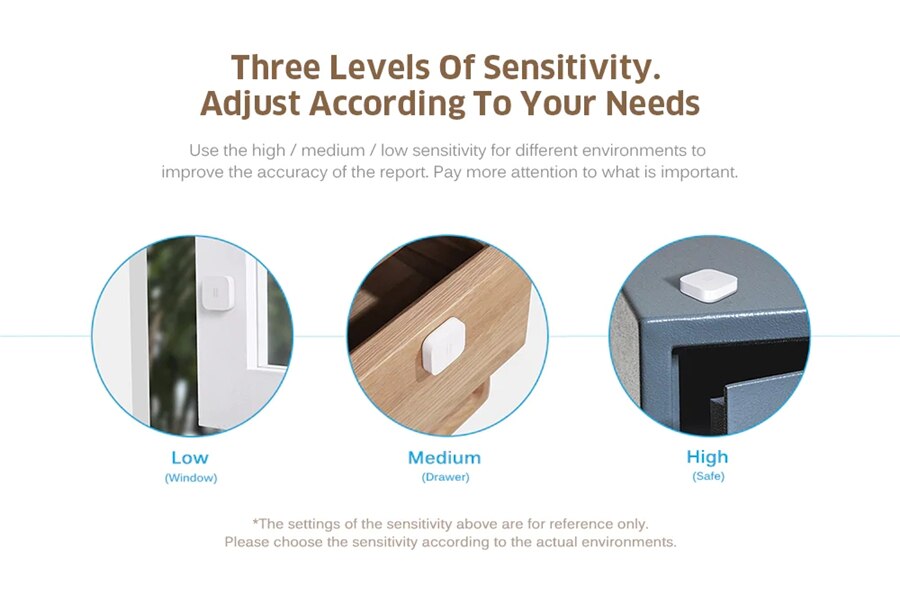 Three Levels Of Sensitivity.
Adjust According To Your Needs

Use the high / medium / low sensitivity for different environments to improve the accuracy of the report. Pay more attention to what is important.

Low
(Window)

Medium
(Drawer)

High
(Safe)

*The settings of the sensitivity above are for reference only.
Please choose the sensitivity according to the actual environments.