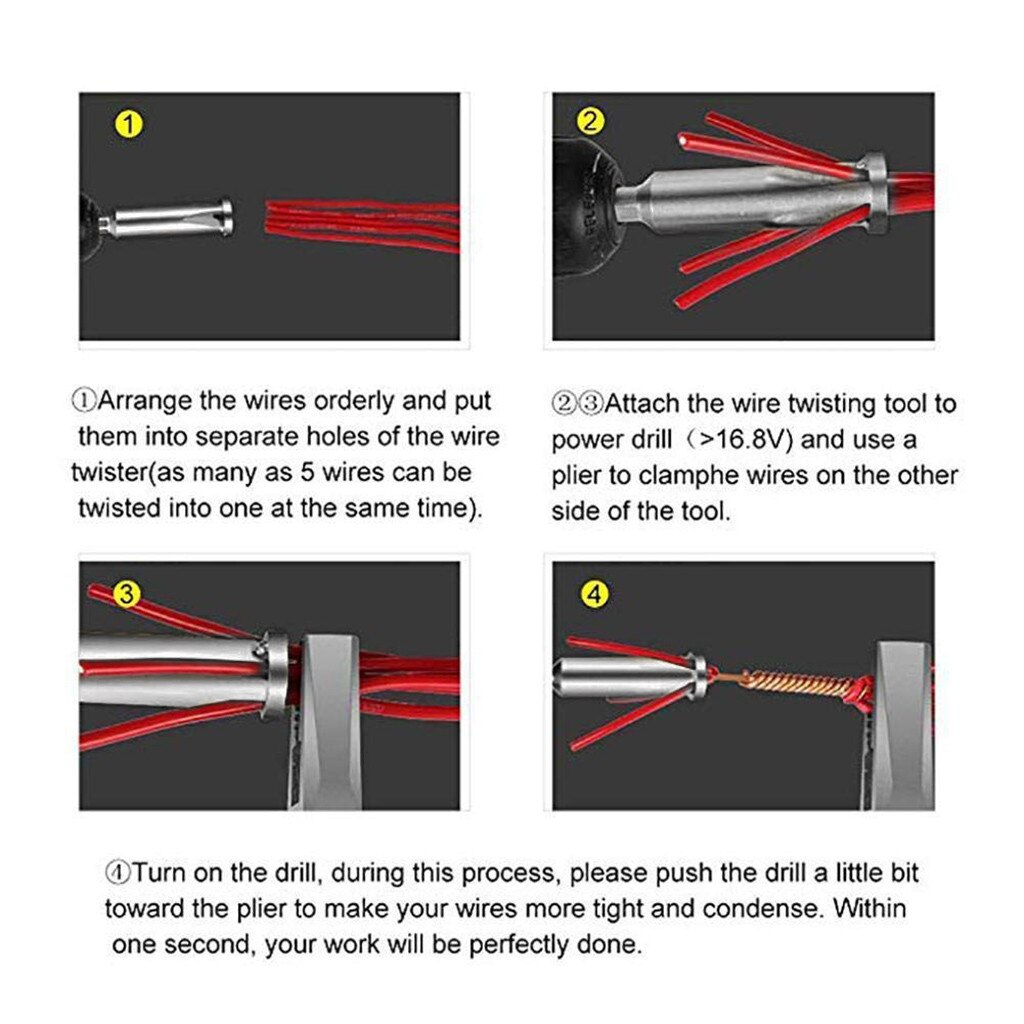 1

2

①Arrange the wires orderly and put them into separate holes of the wire twister(as many as 5 wires can be twisted into one at the same time).

②③Attach the wire twisting tool to power drill（>16.8V) and use a plier to clamphe wires on the other side of the tool.

3

4

④Turn on the drill, during this process, please push the drill a little bit toward the plier to make your wires more tight and condense. Within one second, your work will be perfectly done.