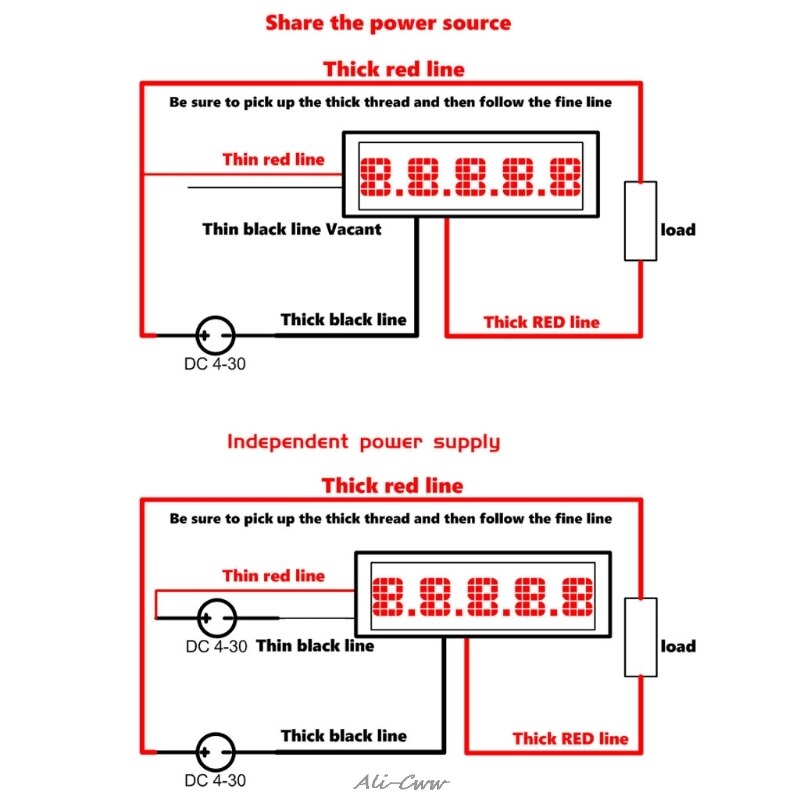 Share the power source

Thick red line

Be sure to pick up the thick thread and then follow the fine line

Thin red line

8.8.8.8.8

Thin black line Vacant

load

Thick black line

Thick RED line

+ -

DC 4-30

Independent power supply

Thick red line

Be sure to pick up the thick thread and then follow the fine line

Thin red line

8.8.8.8.8

+ -

DC 4-30 Thin black line

load

Thick black line

Thick RED line

+ -

DC 4-30

Ali-Cww