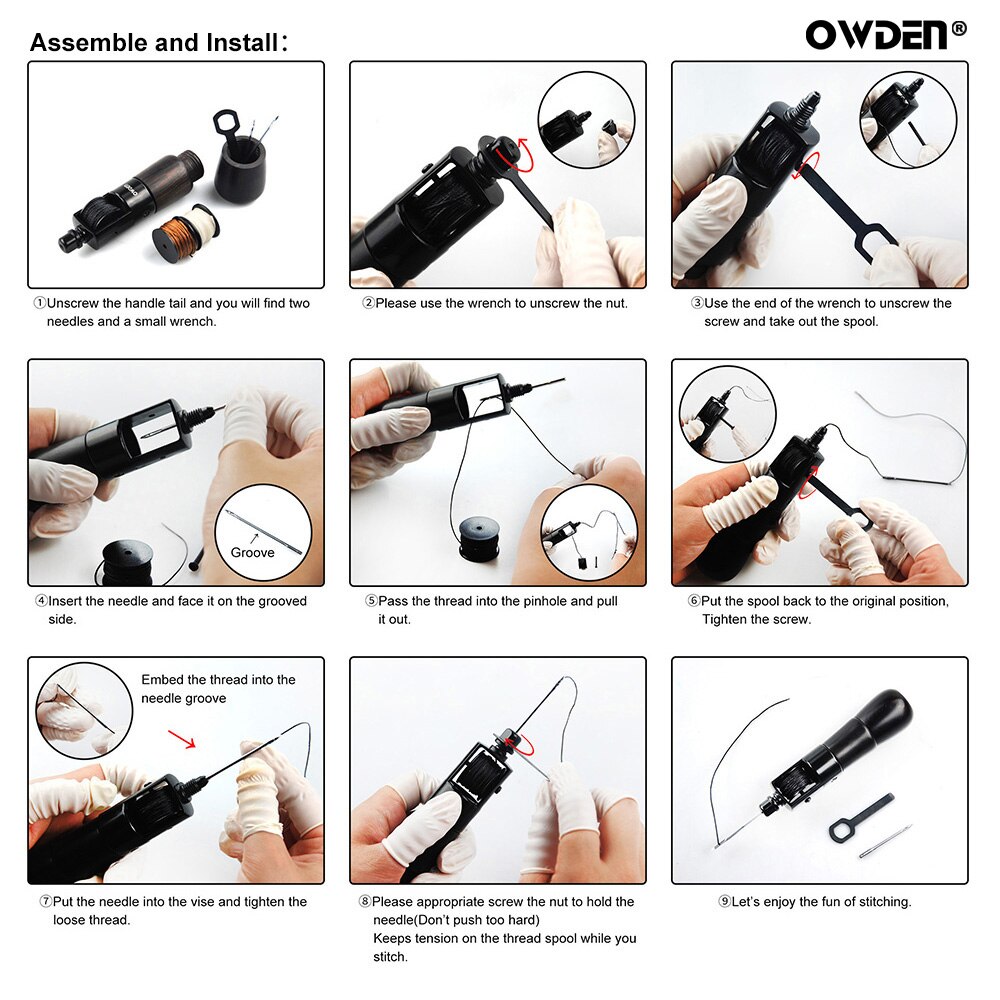 Assemble and Install:

OWDEN®

①Unscrew the handle tail and you will find two needles and a small wrench.

②Please use the wrench to unscrew the nut.

③Use the end of the wrench to unscrew the screw and take out the spool.

Groove

④Insert the needle and face it on the grooved side.

⑤Pass the thread into the pinhole and pull it out.

⑥Put the spool back to the original position, Tighten the screw.

Embed the thread into the needle groove

⑦Put the needle into the vise and tighten the loose thread.

⑧Please appropriate screw the nut to hold the needle(Don't push too hard)
Keeps tension on the thread spool while you stitch.

⑨Let's enjoy the fun of stitching.