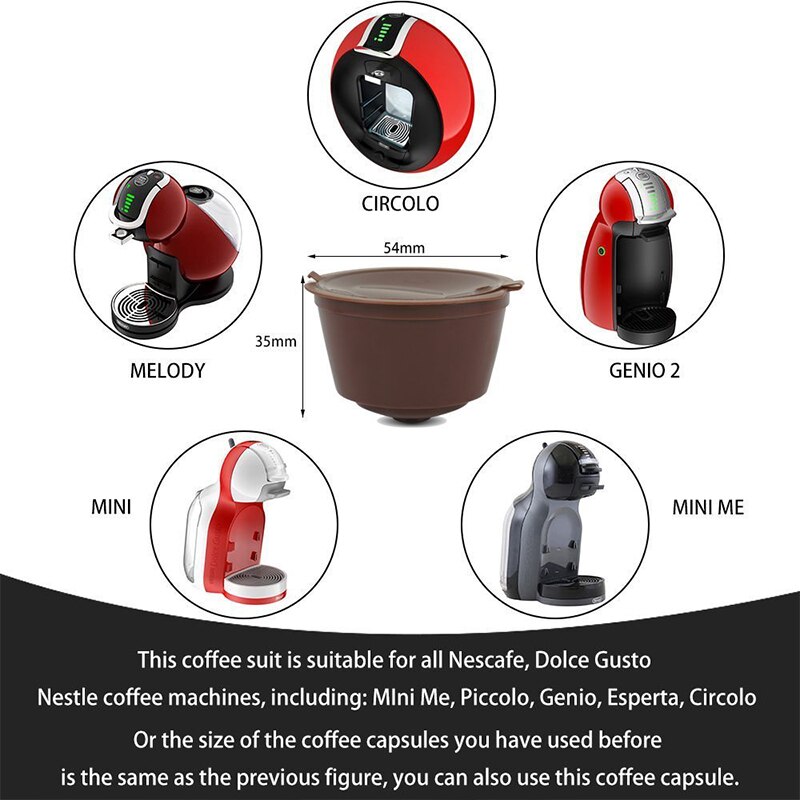 CIRCOLO

MELODY

54mm

35mm

GENIO 2

MINI

MINI ME

This coffee suit is suitable for all Nescafe, Dolce Gusto
Nestle coffee machines, including: MIni Me, Piccolo, Genio, Esperta, Circolo
Or the size of the coffee capsules you have used before
is the same as the previous figure, you can also use this coffee capsule.