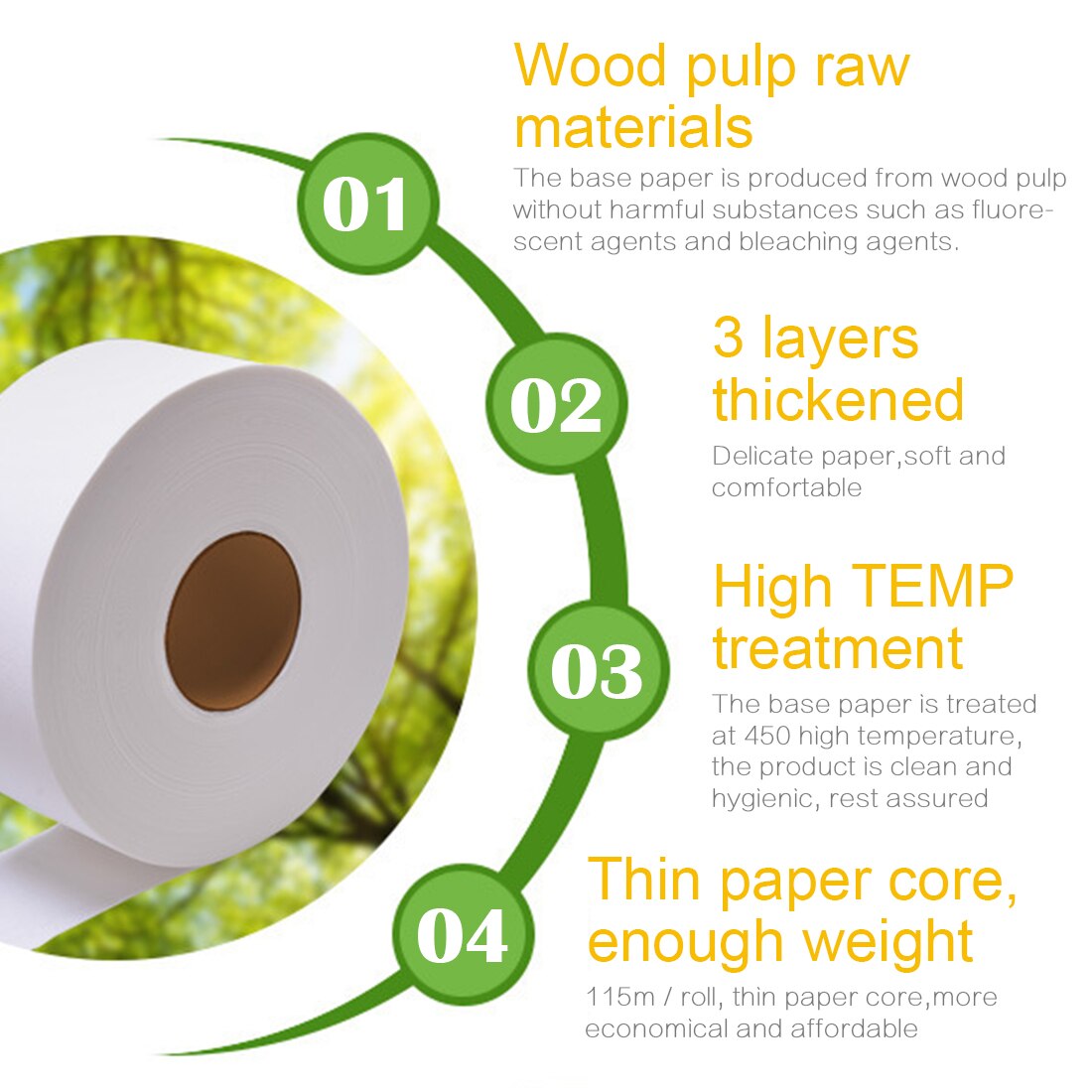 01

Wood pulp raw materials

The base paper is produced from wood pulp without harmful substances such as fluorescent agents and bleaching agents.

02

3 layers thickened

Delicate paper,soft and comfortable

03

High TEMP treatment

The base paper is treated at 450 high temperature, the product is clean and hygienic, rest assured

04

Thin paper core, enough weight

115m / roll, thin paper core,more economical and affordable