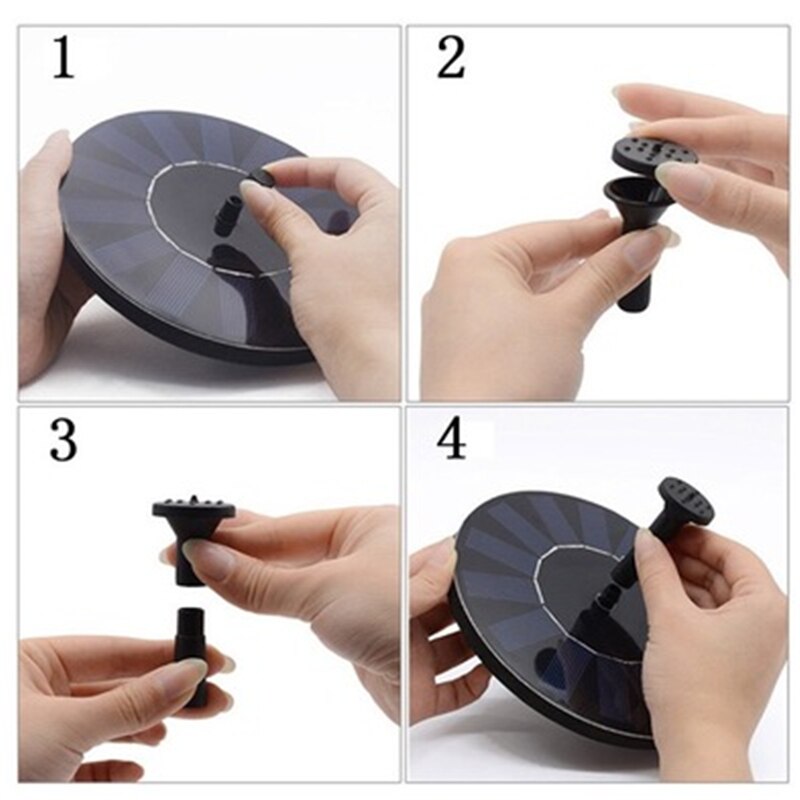 1

2

3

4