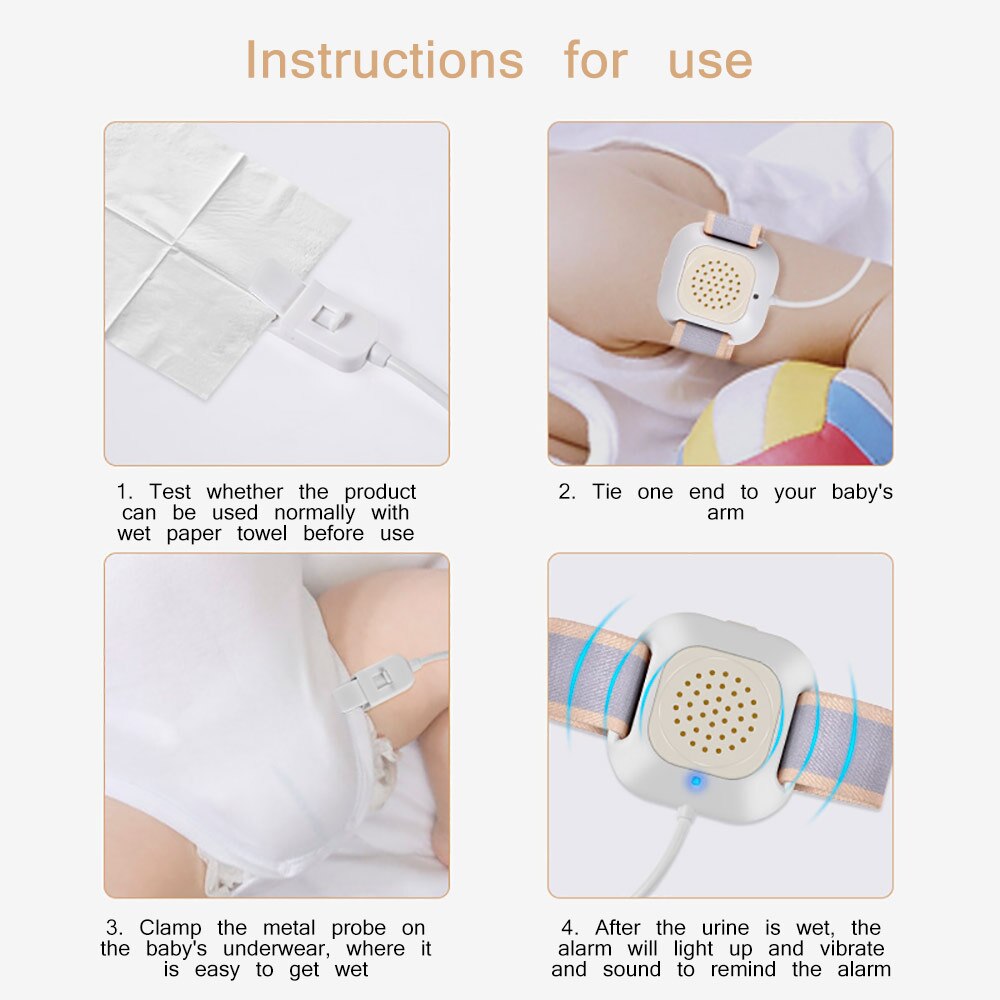 Instructions for use

1. Test whether the product can be used normally with wet paper towel before use

2. Tie one end to your baby's arm

3. Clamp the metal probe on the baby's underwear, where it is easy to get wet

4. After the urine is wet, the alarm will light up and vibrate and sound to remind the alarm