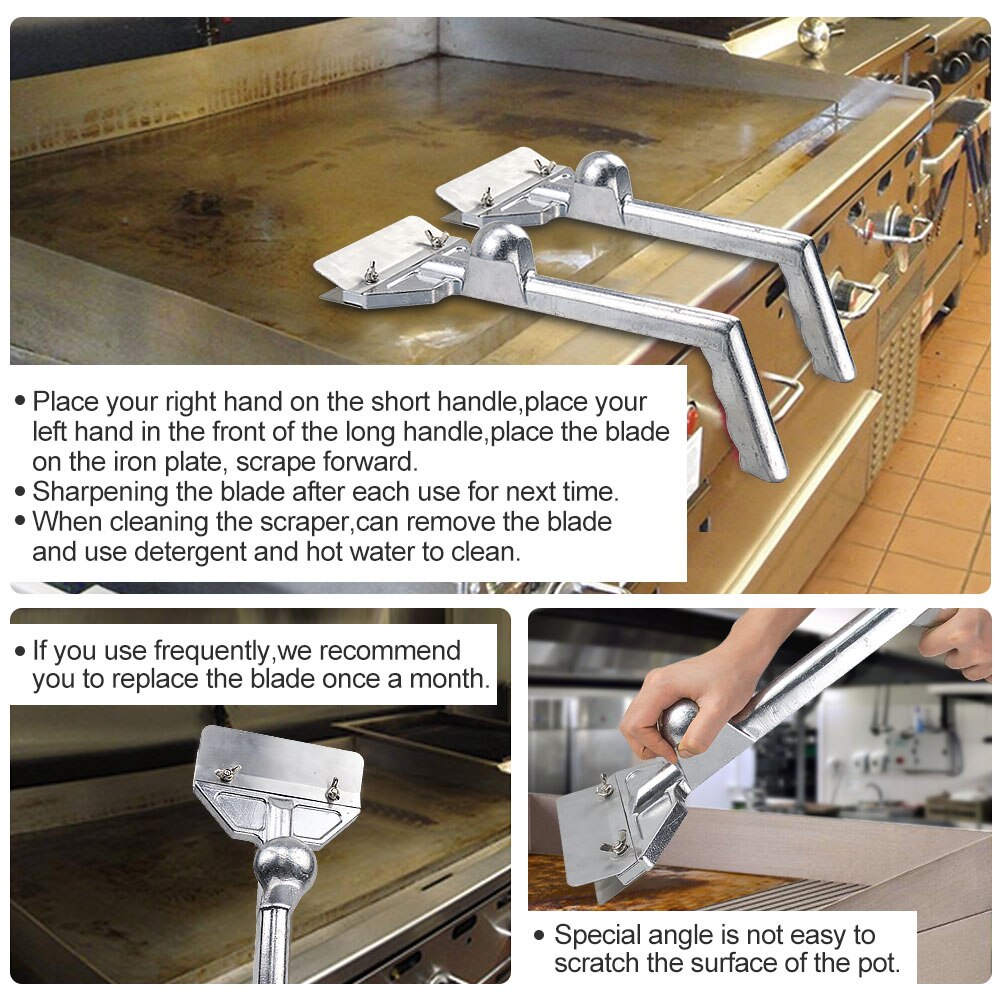 • Place your right hand on the short handle,place your left hand in the front of the long handle,place the blade on the iron plate, scrape forward.
• Sharpening the blade after each use for next time.
• When cleaning the scraper,can remove the blade and use detergent and hot water to clean.

• If you use frequently,we recommend you to replace the blade once a month.

• Special angle is not easy to scratch the surface of the pot.