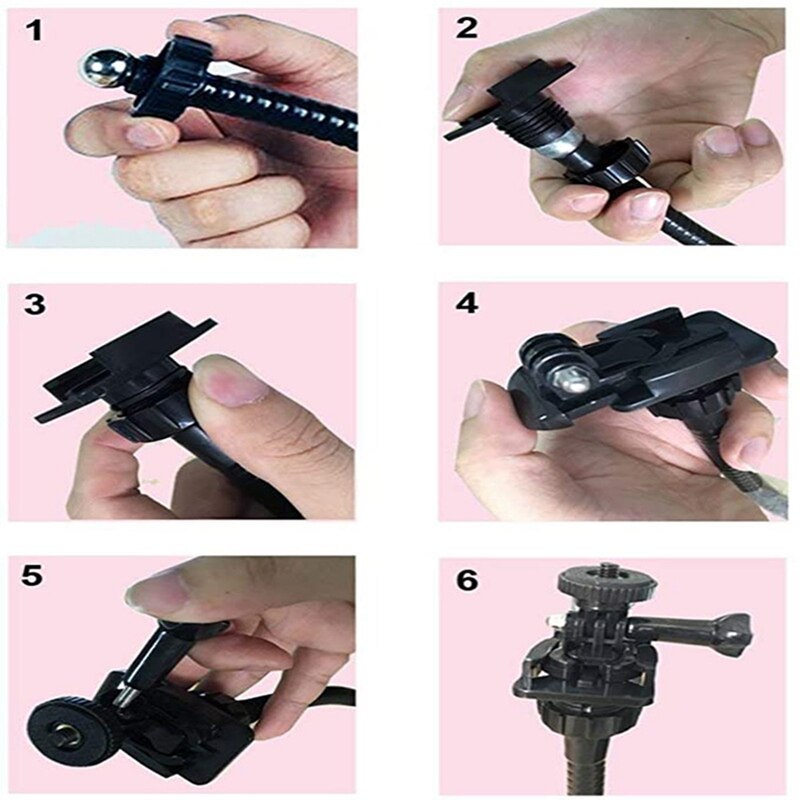 1

2

3

4

5

6