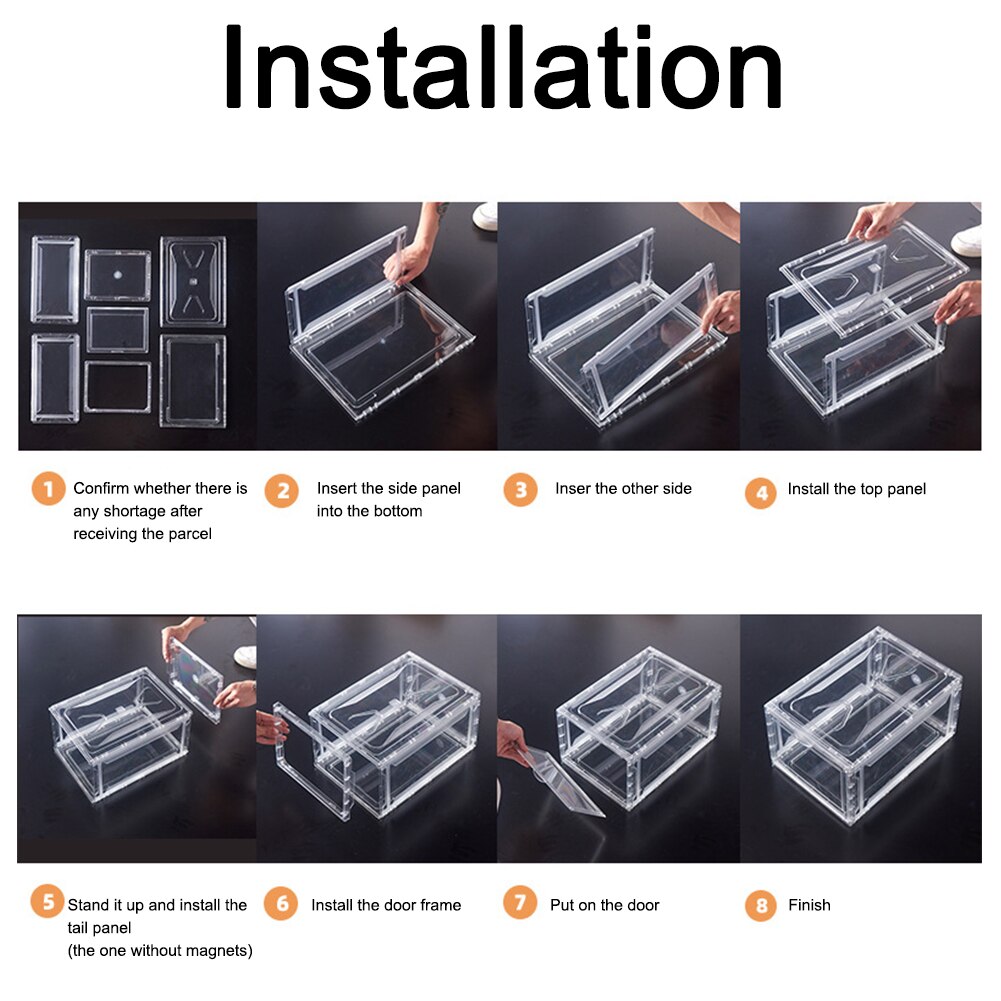 Installation

1 Confirm whether there is any shortage after receiving the parcel

2 Insert the side panel into the bottom

3 Inser the other side

4 Install the top panel

5 Stand it up and install the tail panel (the one without magnets)

6 Install the door frame

7 Put on the door

8 Finish