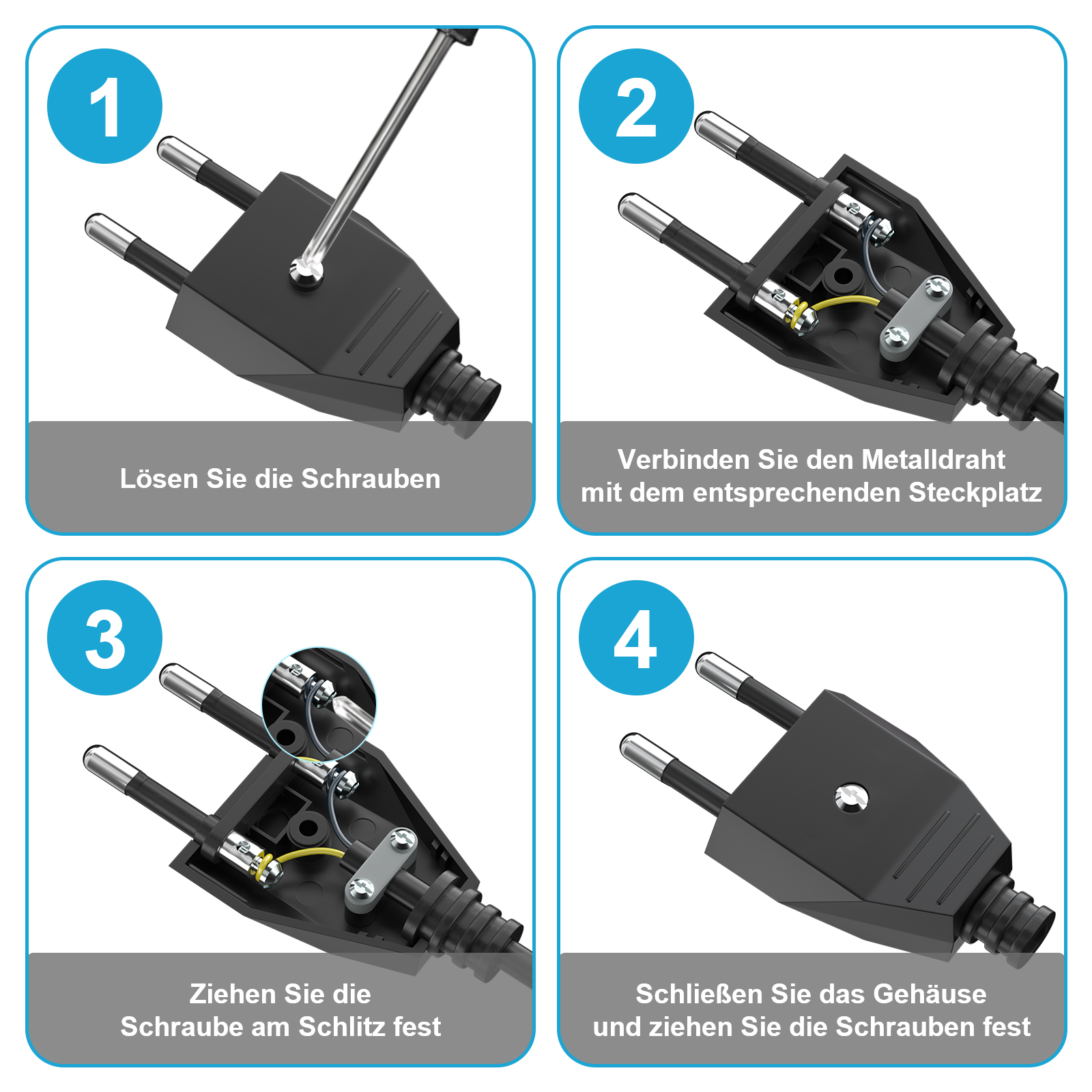 1

Lösen Sie die Schrauben

2

Verbinden Sie den Metalldraht mit dem entsprechenden Steckplatz

3

Ziehen Sie die Schraube am Schlitz fest

4

Schließen Sie das Gehäuse und ziehen Sie die Schrauben fest