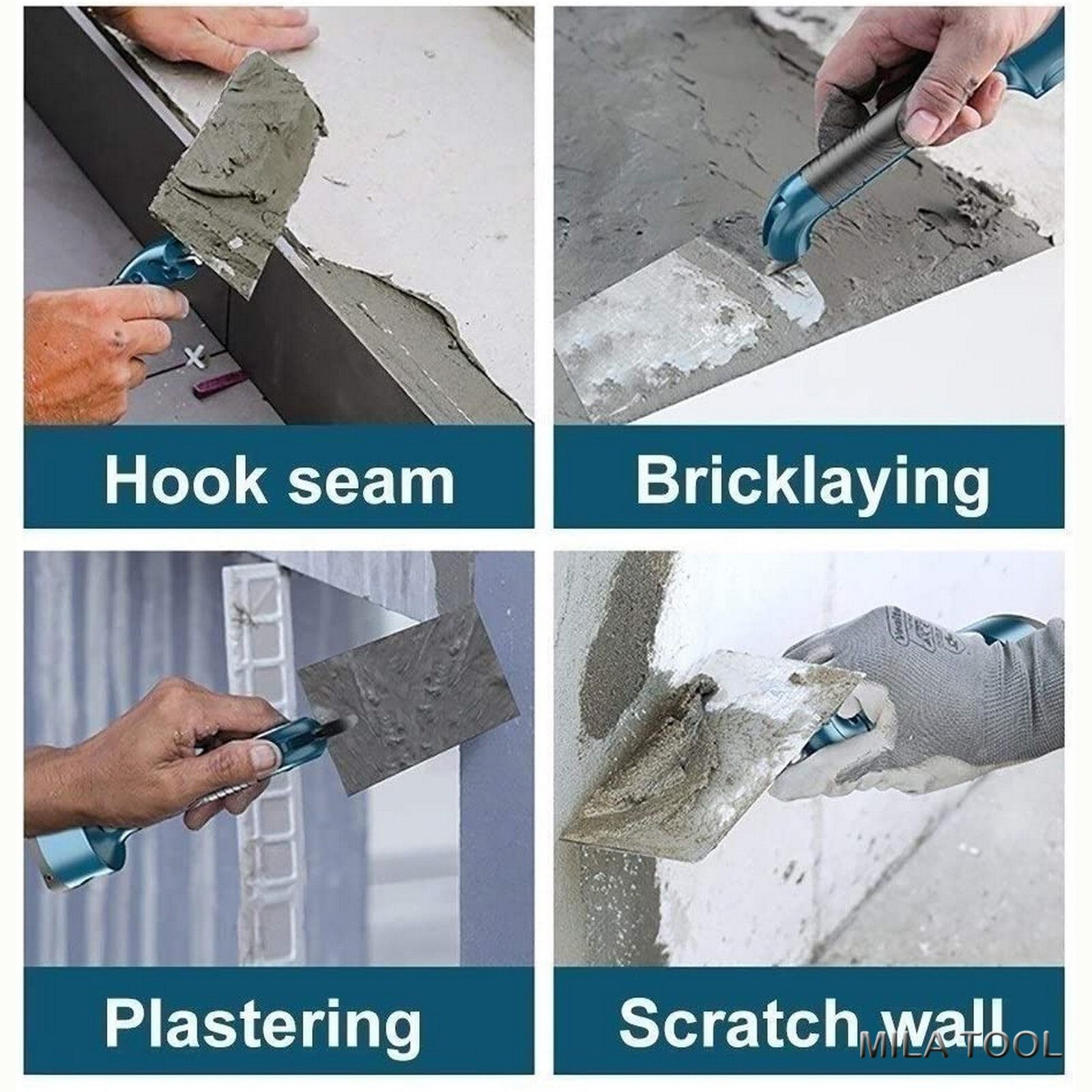 Hook seam

Bricklaying

Plastering

Scratch wall

MILA TOOL