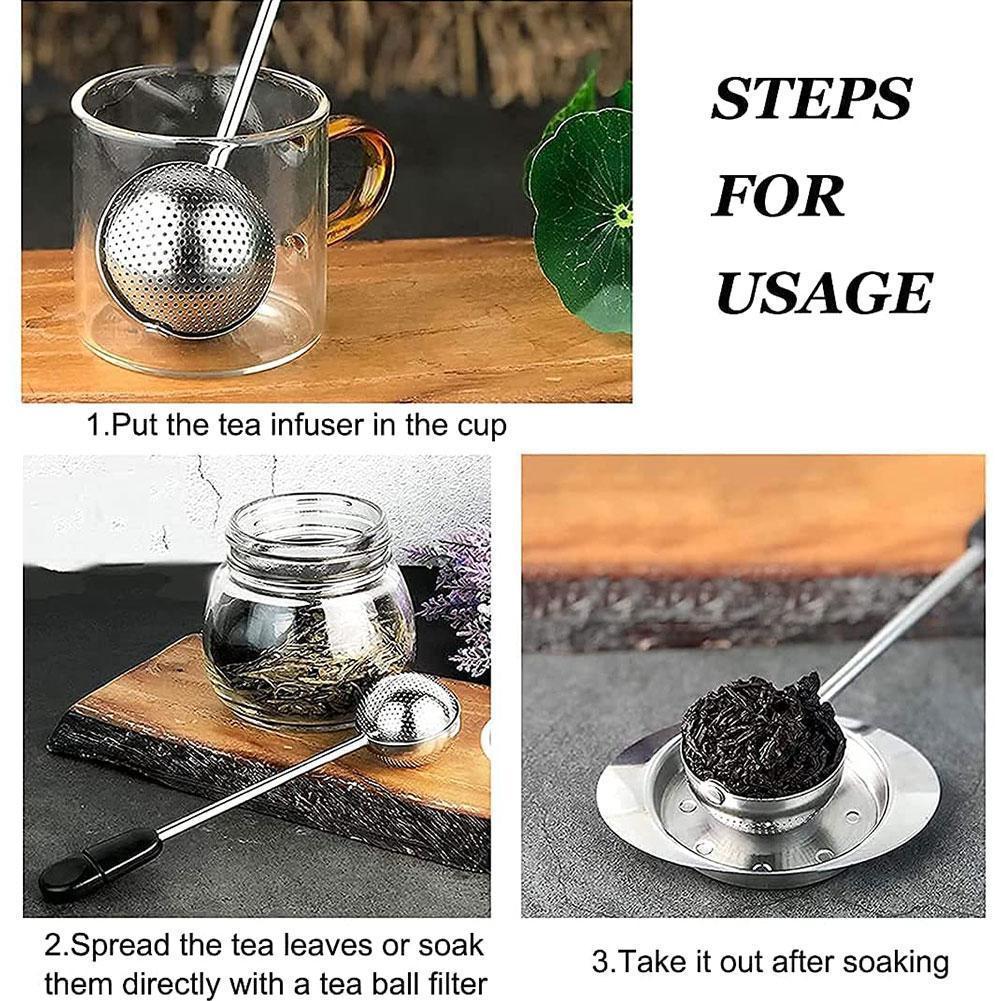 STEPS FOR USAGE

1.Put the tea infuser in the cup

2.Spread the tea leaves or soak them directly with a tea ball filter

3.Take it out after soaking