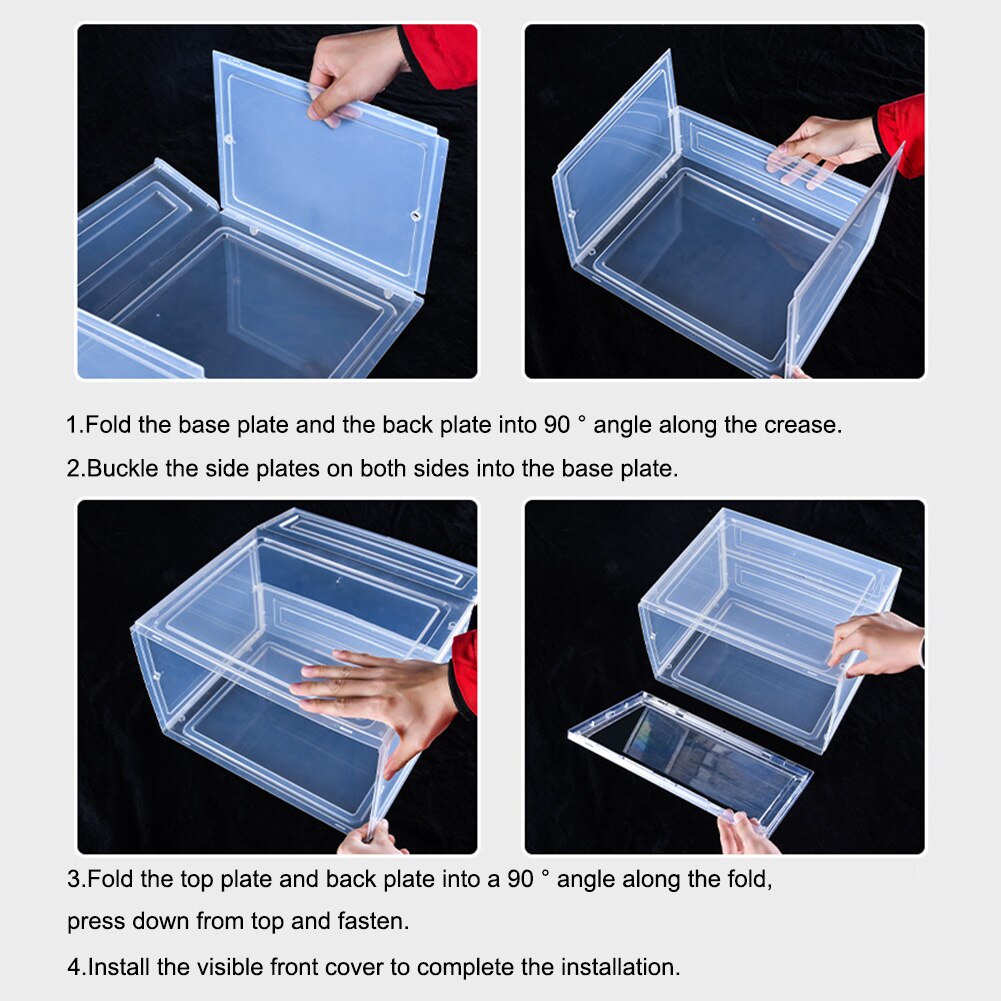 1.Fold the base plate and the back plate into 90 ° angle along the crease.

2.Buckle the side plates on both sides into the base plate.

3.Fold the top plate and back plate into a 90 ° angle along the fold, press down from top and fasten.

4.Install the visible front cover to complete the installation.