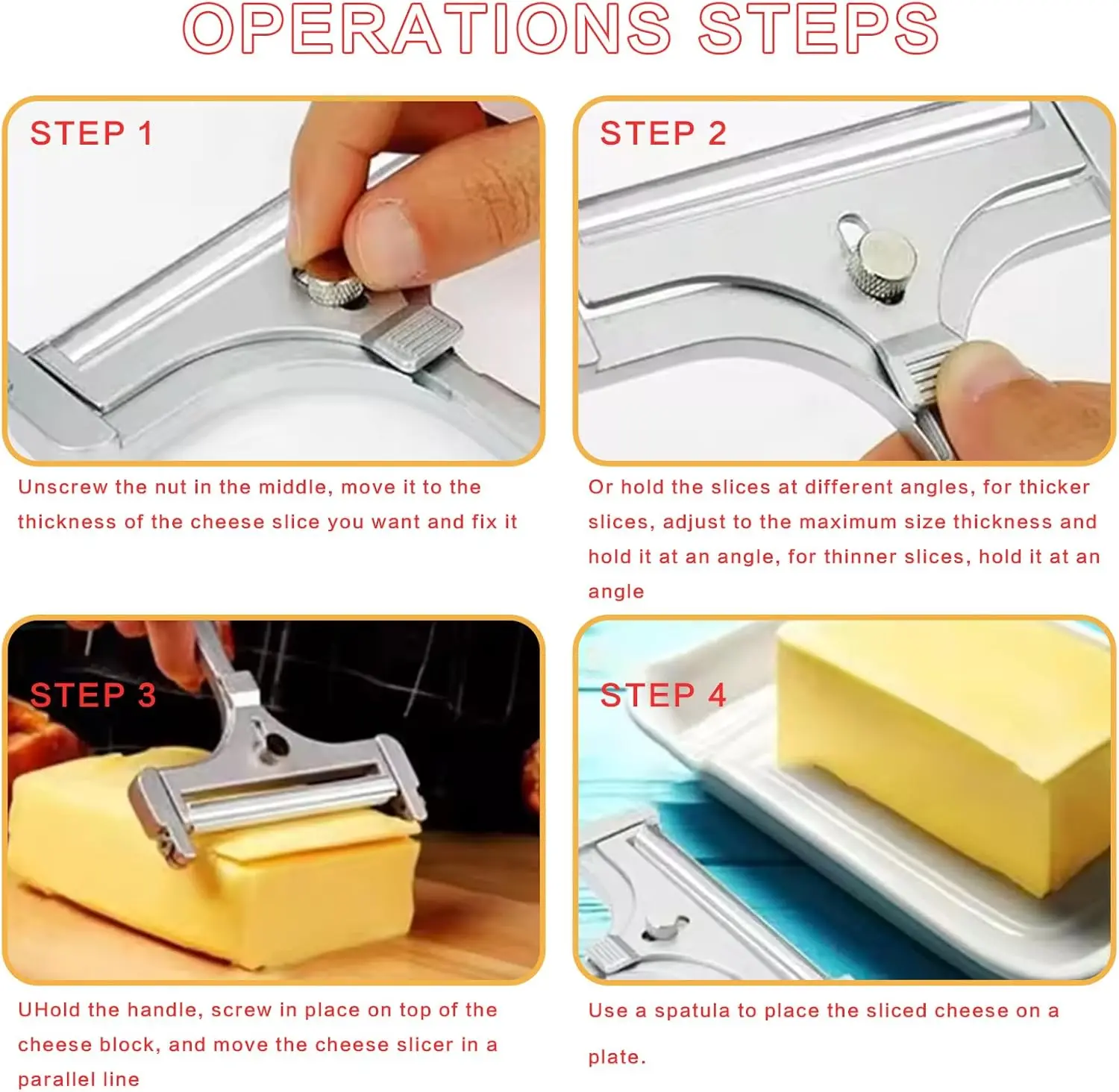 OPERATIONS STEPS

STEP 1

Unscrew the nut in the middle, move it to the thickness of the cheese slice you want and fix it

STEP 2

Or hold the slices at different angles, for thicker slices, adjust to the maximum size thickness and hold it at an angle, for thinner slices, hold it at an angle

STEP 3

UHold the handle, screw in place on top of the cheese block, and move the cheese slicer in a parallel line

STEP 4

Use a spatula to place the sliced cheese on a plate.