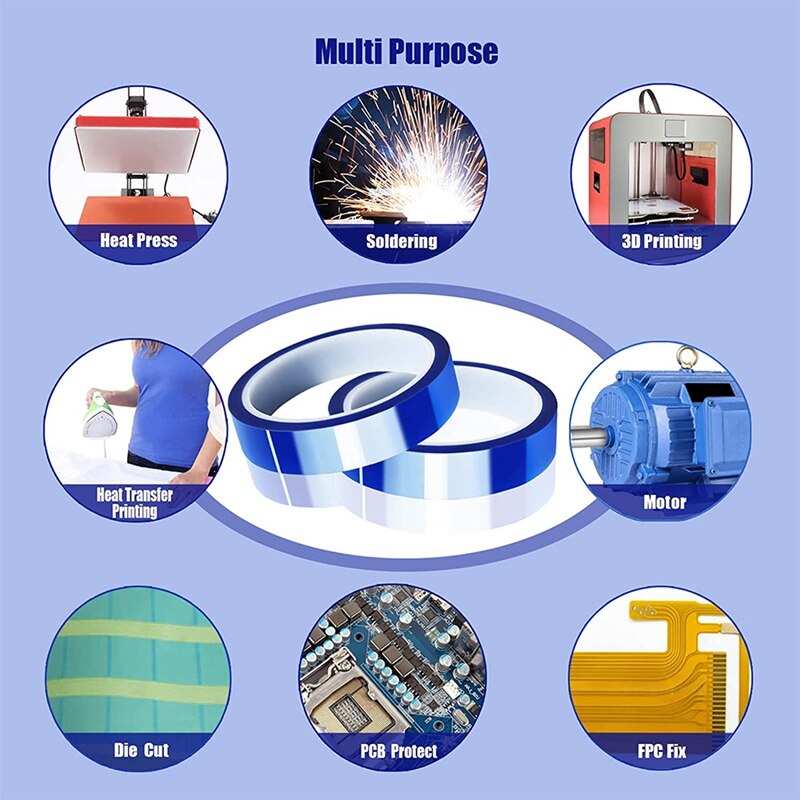 Multi Purpose

Heat Press

Soldering

3D Printing

Heat Transfer Printing

Motor

Die Cut

PCB Protect

FPC Fix