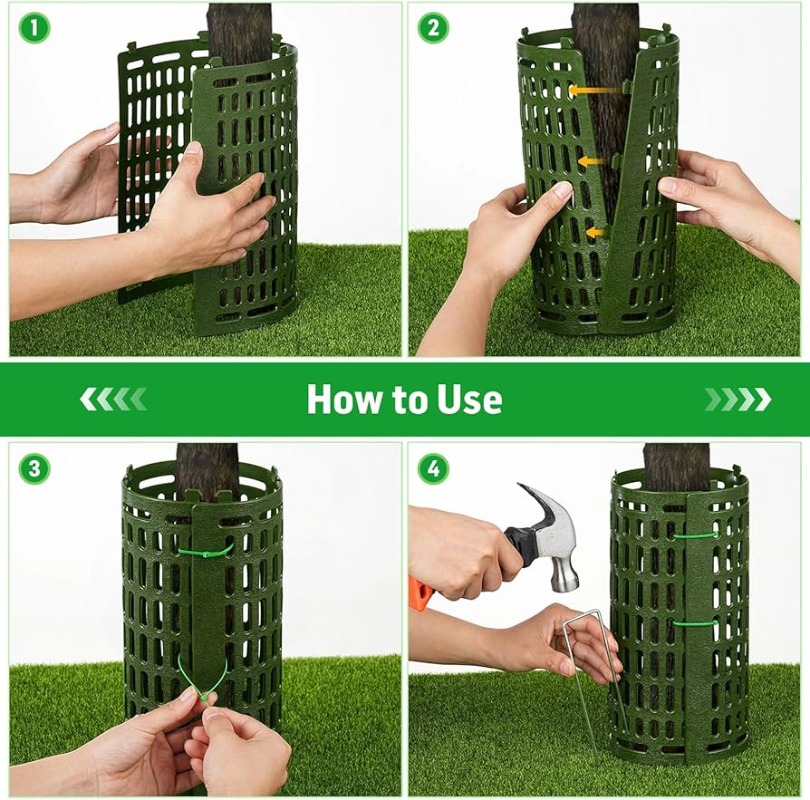 1

2

How to Use

3

4