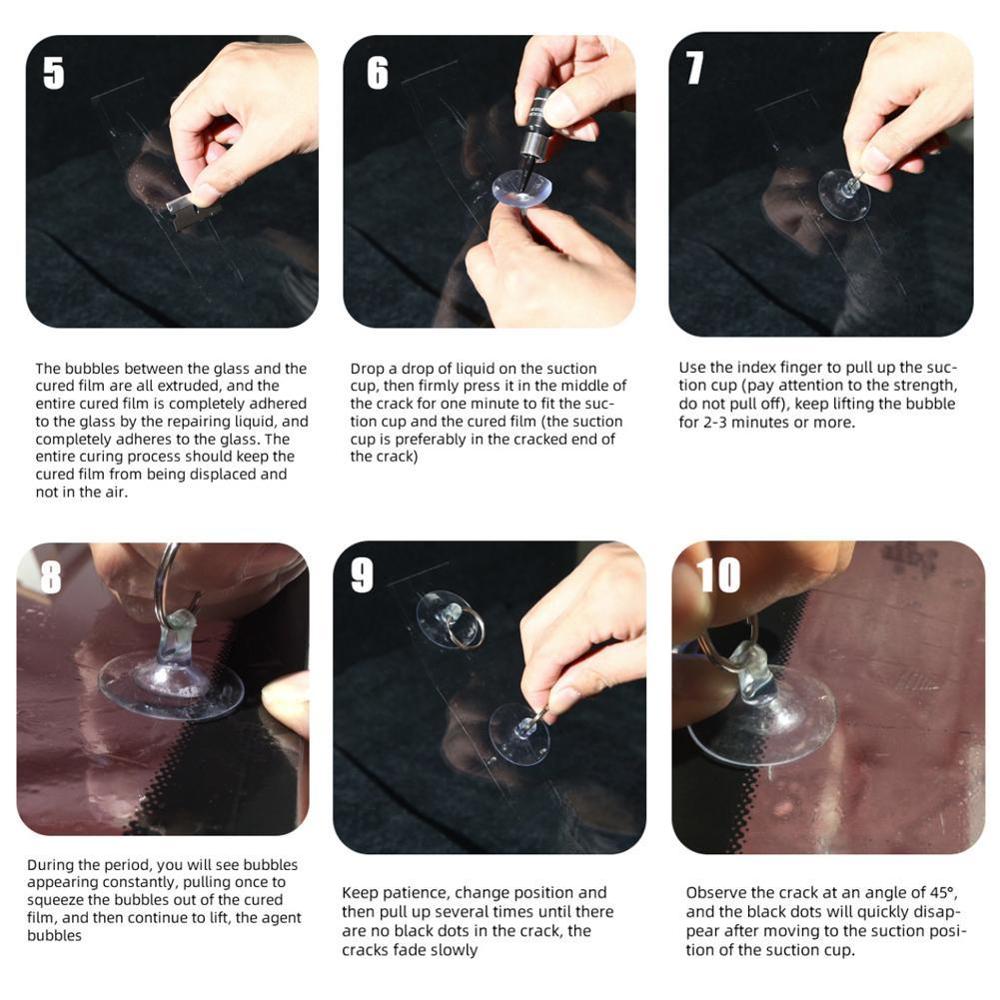 5

The bubbles between the glass and the cured film are all extruded, and the entire cured film is completely adhered to the glass by the repairing liquid, and completely adheres to the glass. The entire curing process should keep the cured film from being displaced and not in the air.

6

Drop a drop of liquid on the suction cup, then firmly press it in the middle of the crack for one minute to fit the suction cup and the cured film (the suction cup is preferably in the cracked end of the crack)

7

Use the index finger to pull up the suction cup (pay attention to the strength, do not pull off), keep lifting the bubble for 2-3 minutes or more.

8

During the period, you will see bubbles appearing constantly, pulling once to squeeze the bubbles out of the cured film, and then continue to lift, the agent bubbles

9

Keep patience, change position and then pull up several times until there are no black dots in the crack, the cracks fade slowly

10

Observe the crack at an angle of 45°, and the black dots will quickly disappear after moving to the suction position of the suction cup.