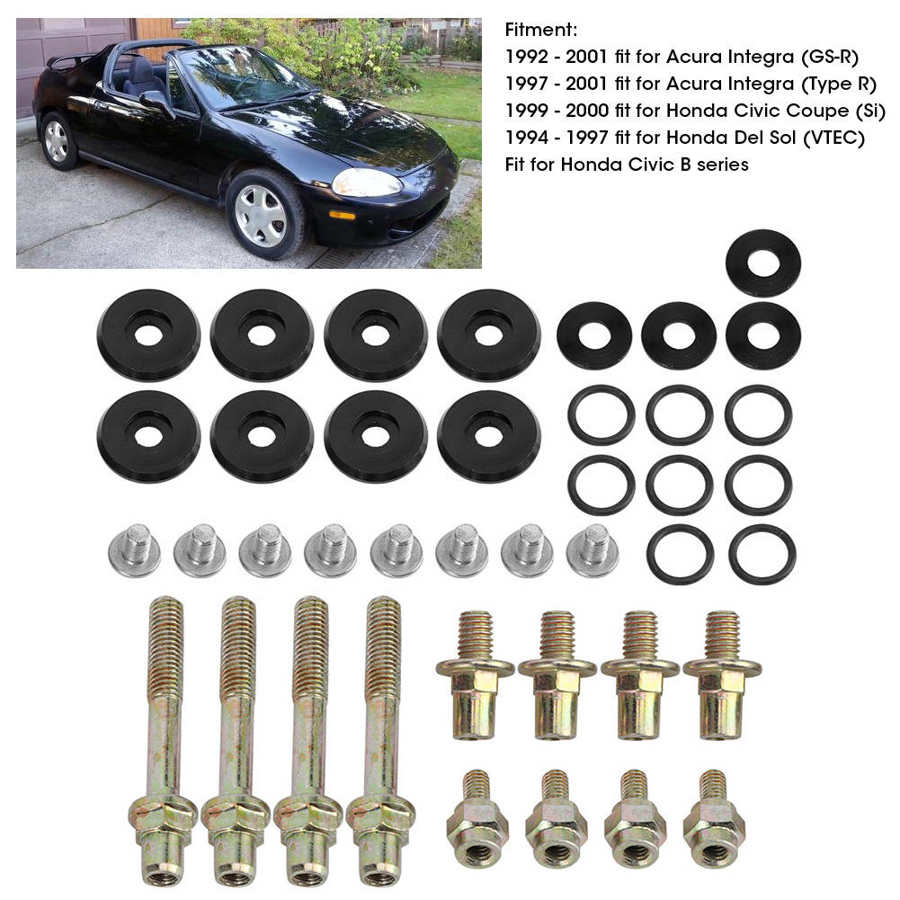 Fitment:
1992 - 2001 fit for Acura Integra (GS-R)
1997 - 2001 fit for Acura Integra (Type R)
1999 - 2000 fit for Honda Civic Coupe (Si)
1994 - 1997 fit for Honda Del Sol (VTEC)
Fit for Honda Civic B series