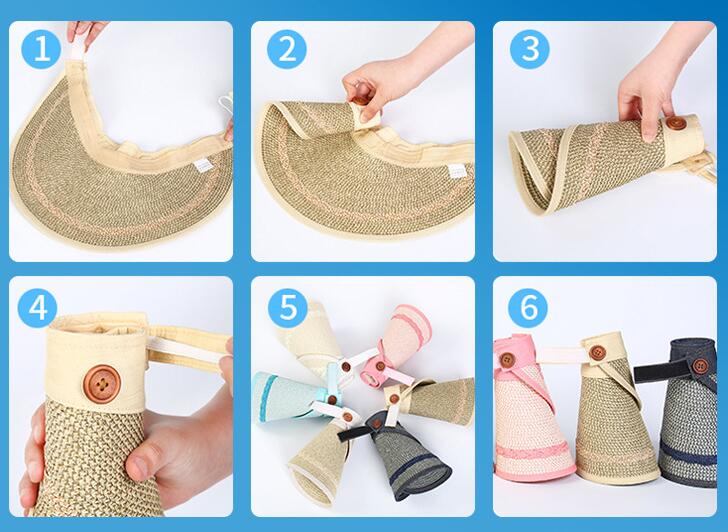 1

2

3

4

5

6