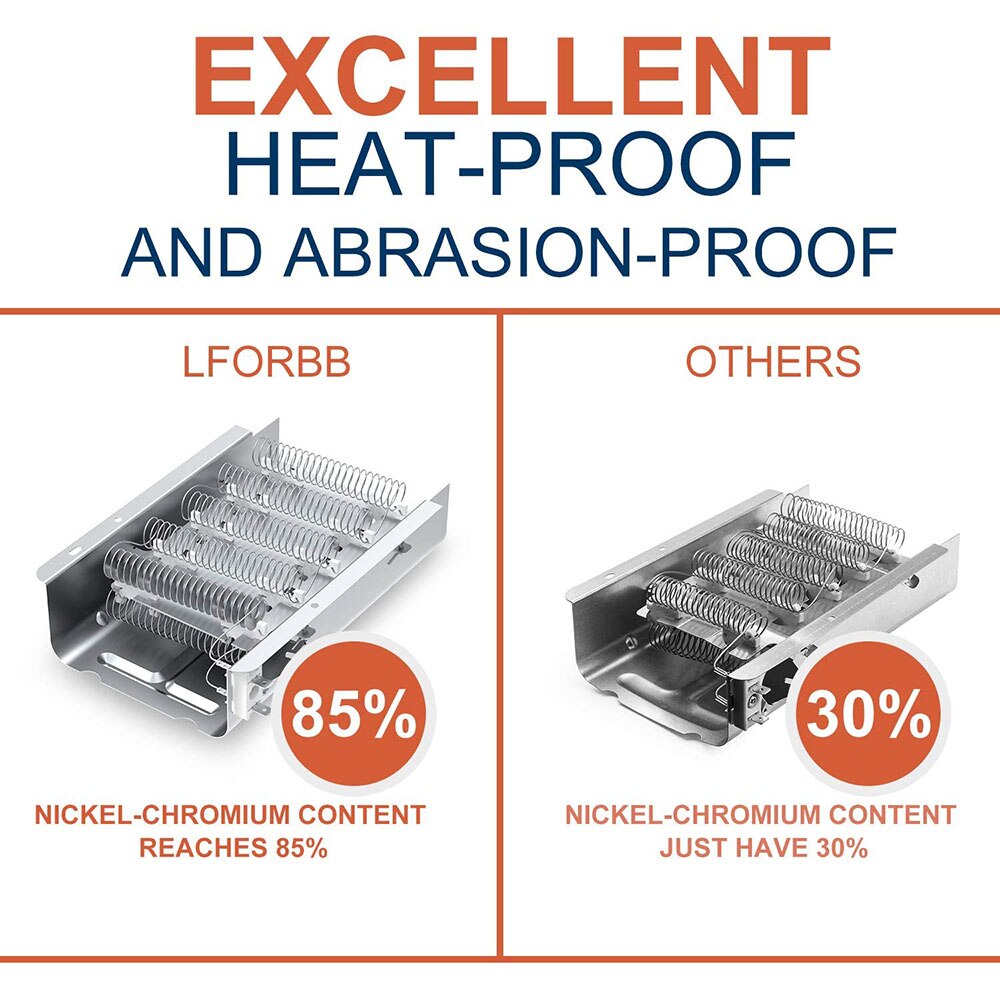 EXCELLENT
HEAT-PROOF
AND ABRASION-PROOF

LFORBB

85%

NICKEL-CHROMIUM CONTENT REACHES 85%

OTHERS

30%

NICKEL-CHROMIUM CONTENT JUST HAVE 30%