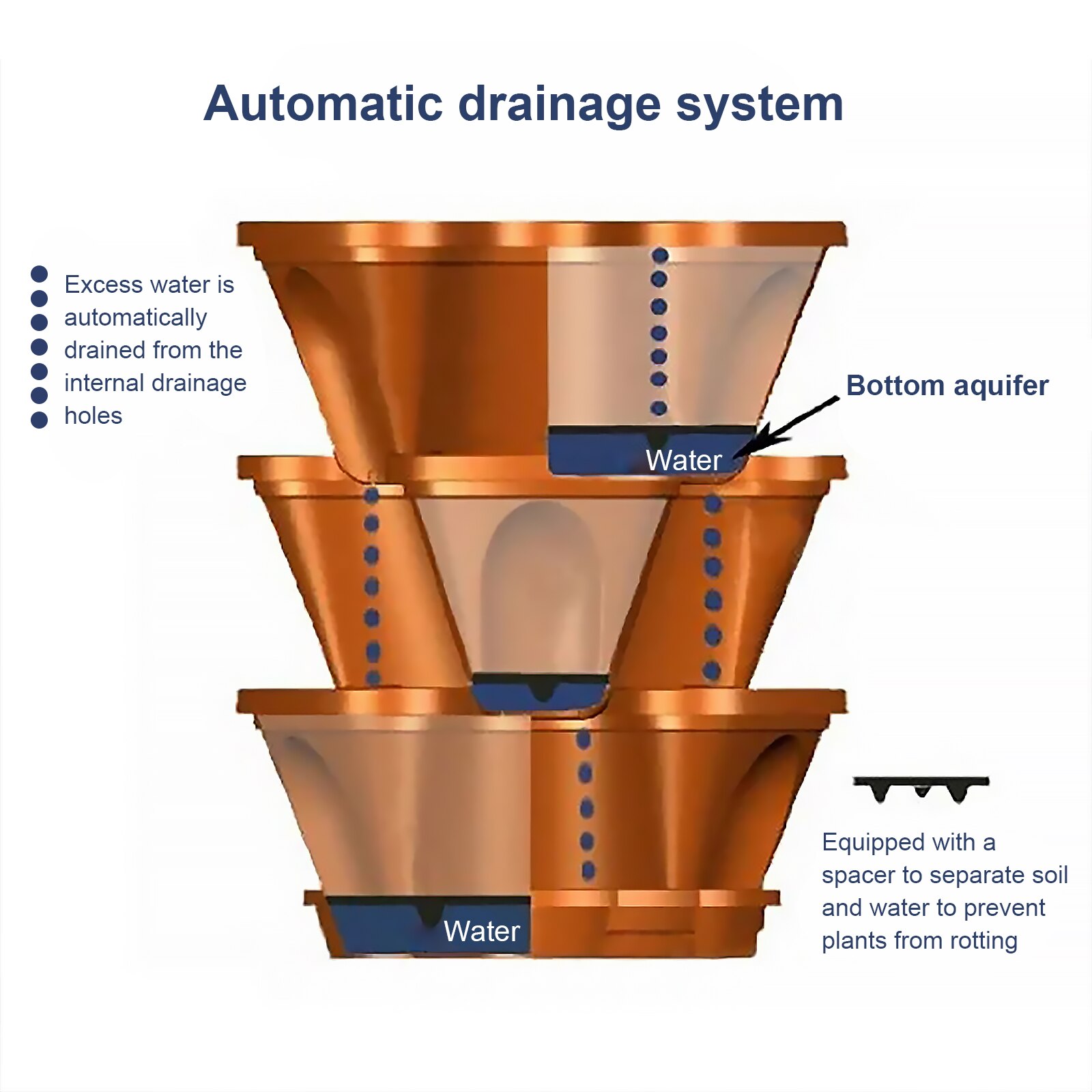 Automatic drainage system

Excess water is automatically drained from the internal drainage holes

Bottom aquifer

Water

Water

Equipped with a spacer to separate soil and water to prevent plants from rotting