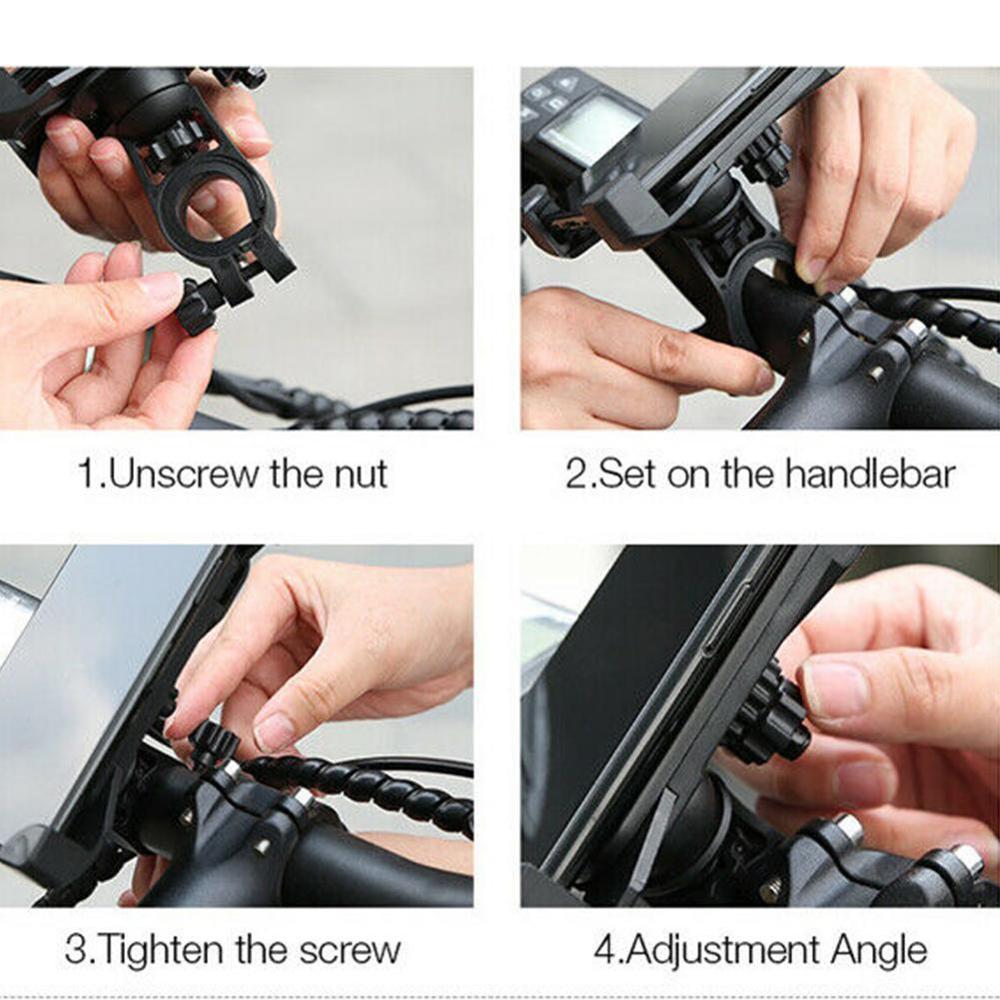 1.Unscrew the nut

2.Set on the handlebar

3.Tighten the screw

4.Adjustment Angle