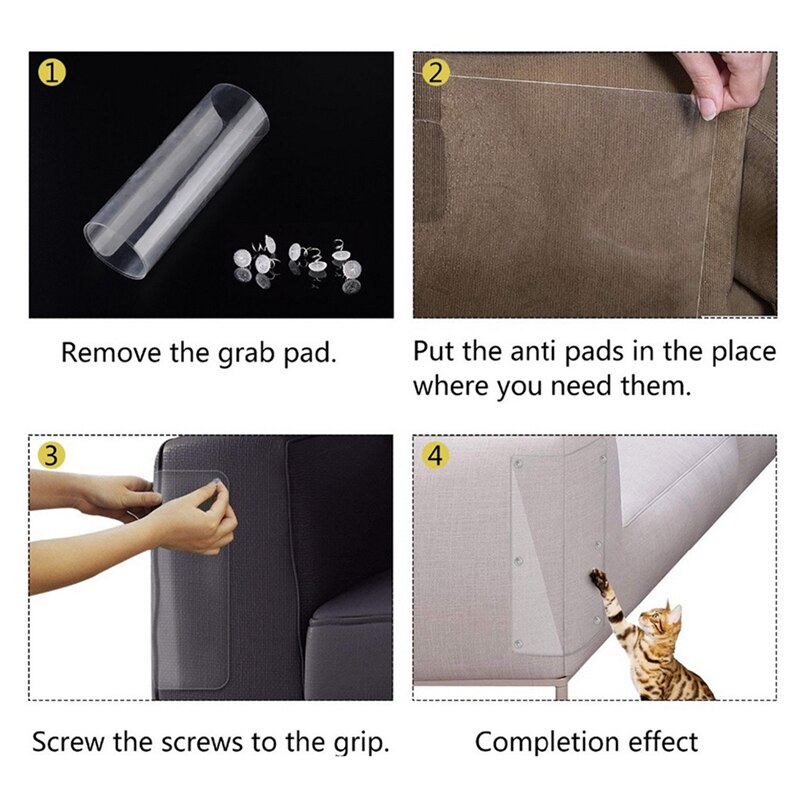 1

Remove the grab pad.

2

Put the anti pads in the place where you need them.

3

Screw the screws to the grip.

4

Completion effect