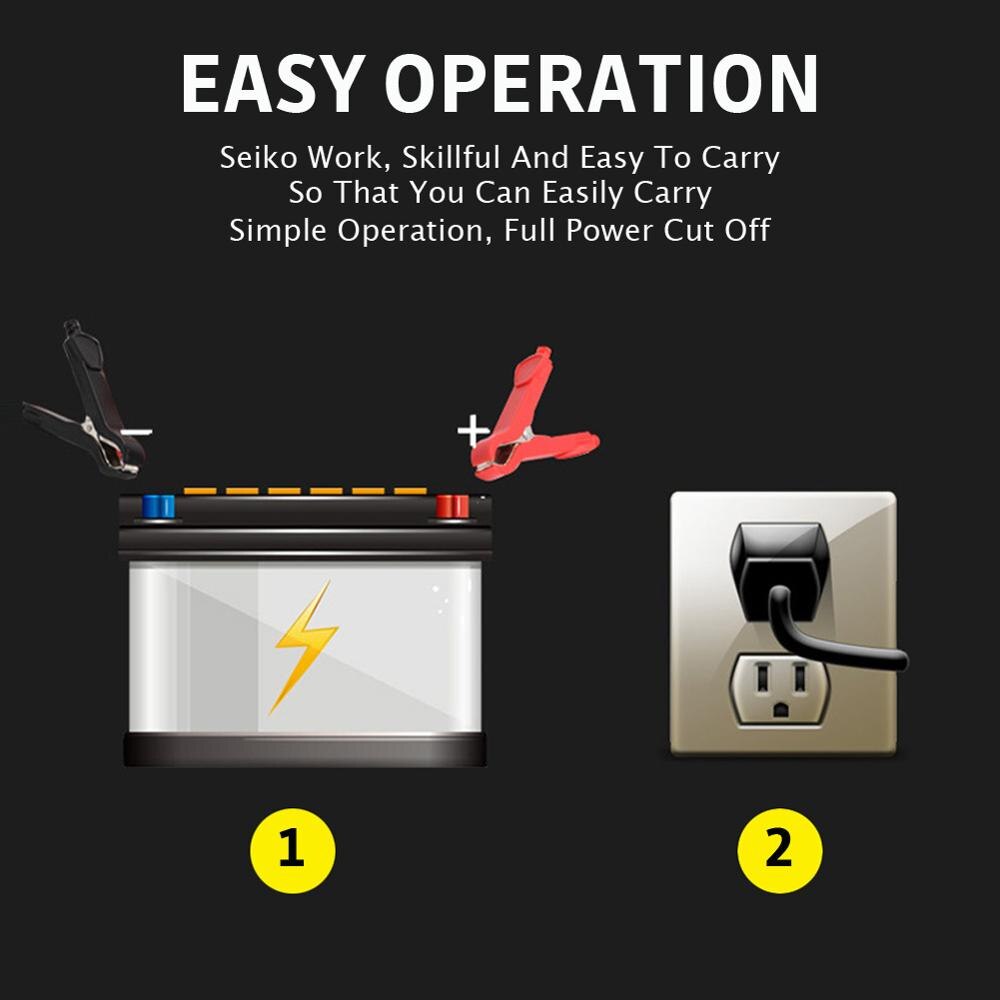 EASY OPERATION
Seiko Work, Skillful And Easy To Carry
So That You Can Easily Carry
Simple Operation, Full Power Cut Off

−
+

1

2