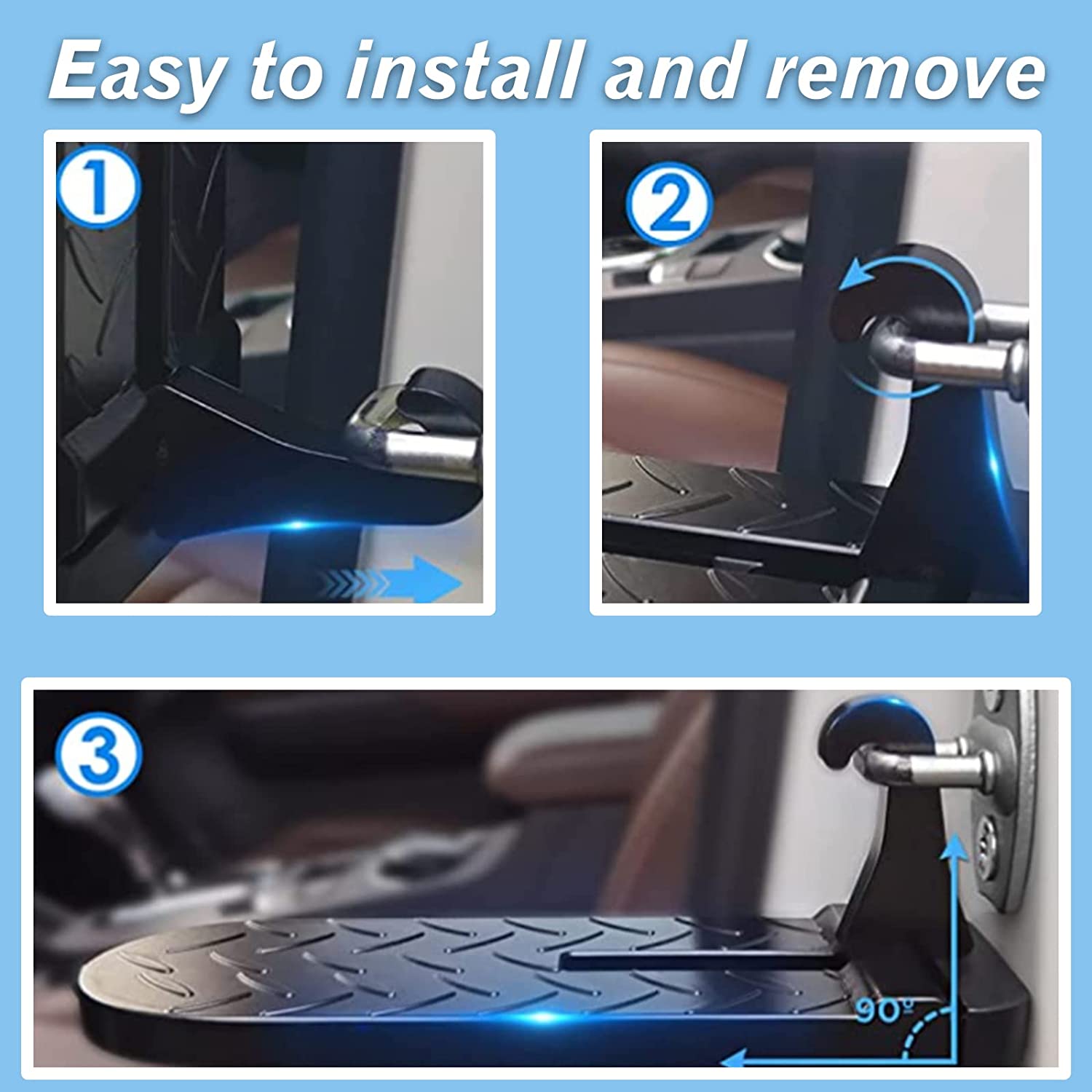 Easy to install and remove

1

2

3

90°