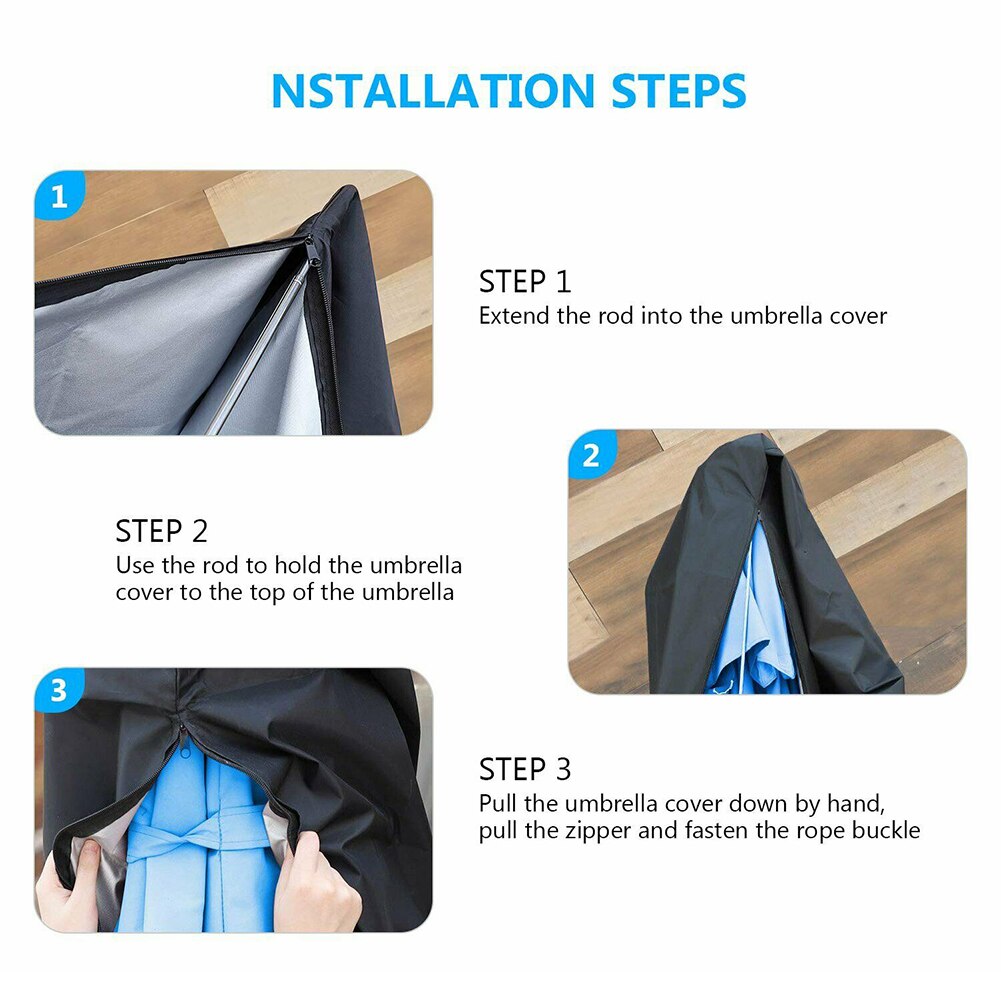 NSTALLATION STEPS

1

STEP 1
Extend the rod into the umbrella cover

2

STEP 2
Use the rod to hold the umbrella cover to the top of the umbrella

3

STEP 3
Pull the umbrella cover down by hand, pull the zipper and fasten the rope buckle